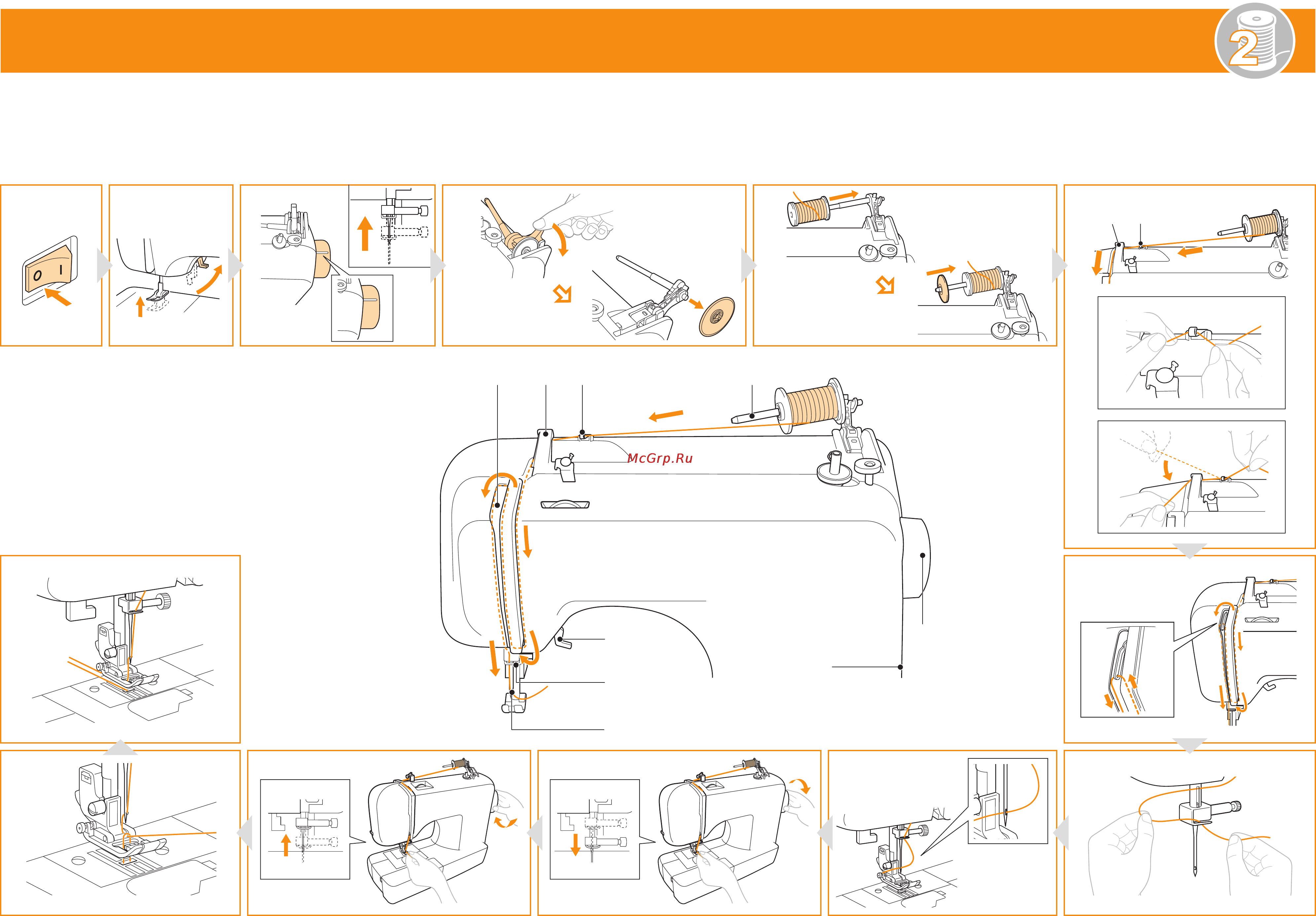 2

O I

McGrp.Ru