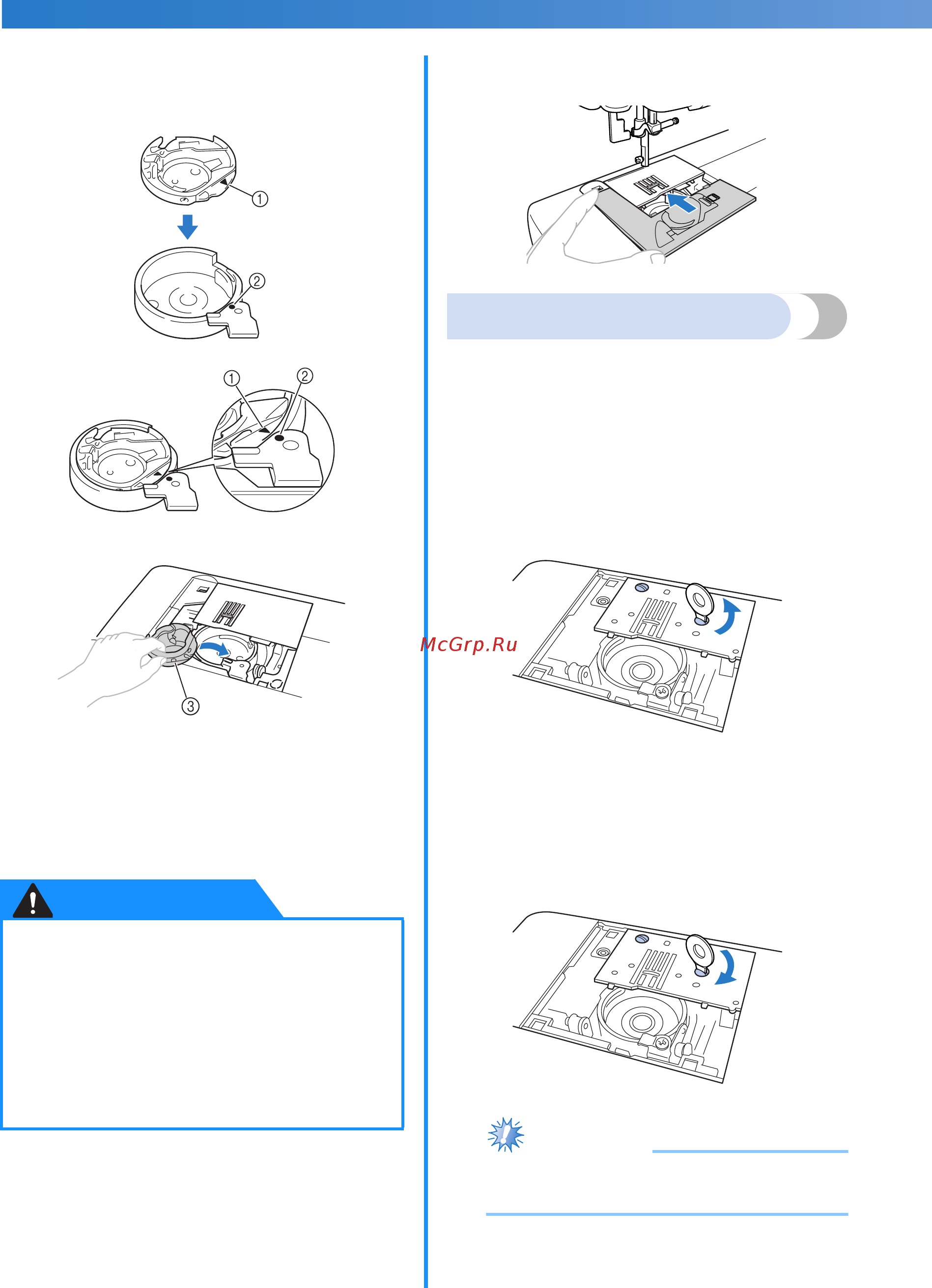 ①

②

① ②

③

McGrp.Ru