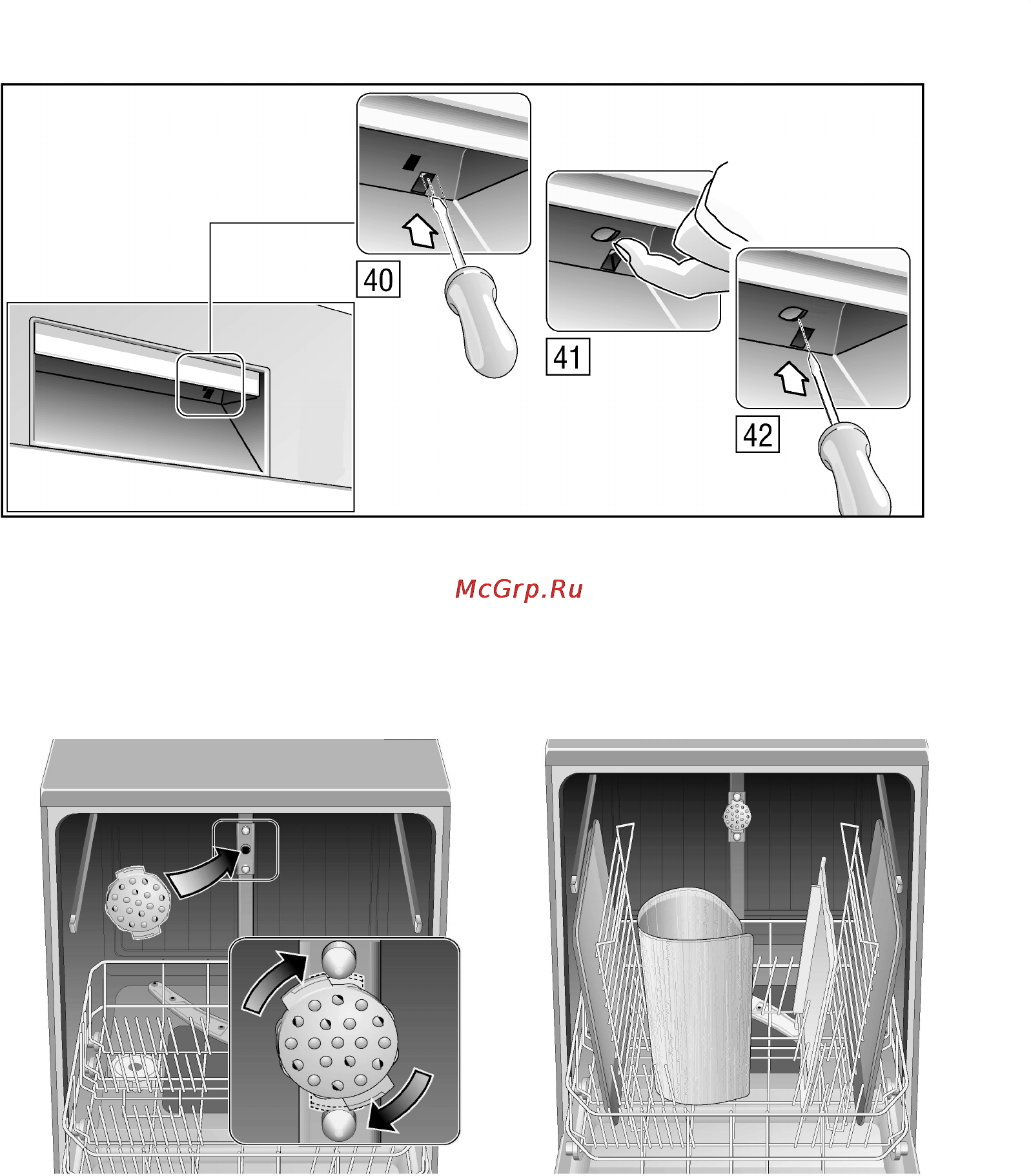 40

41

42

McGrp.Ru