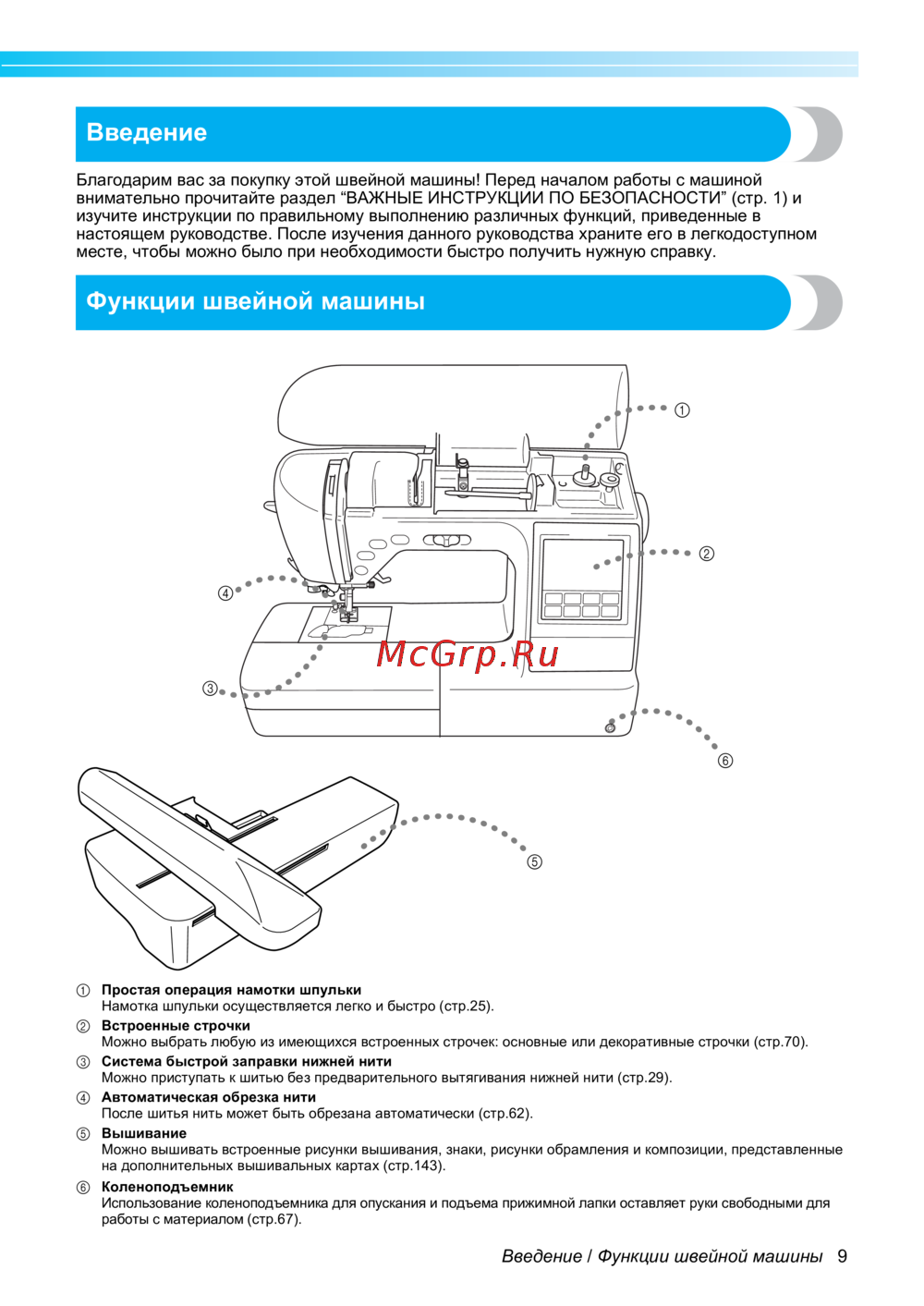 Введение

Благодарим вас за покупку этой швейной машины! Перед началом работы с машиной внимательно прочитайте раздел “ВАЖНЫЕ ИНСТРУКЦИИ ПО БЕЗОПАСНОСТИ” (стр. 1) и изучите инструкции по правильному выполнению различных функций, приведенные в настоящем руководстве. После изучения данного руководства храните его в легкодоступном месте, чтобы можно было при необходимости быстро получить нужную справку.

Функции швейной машины

①
②
④
③
McGrp.Ru
⑥
⑤

① Простая операция намотки шпульки
Намотка шпульки осуществляется легко и быстро (стр.25).
② Встроенные строчки
Можно выбрать любую из имеющихся встроенных строчек: основные или декоративные строчки (стр.70).
③ Система быстрой заправки нижней нити
Можно приступать к шитью без предварительного вытягивания нижней нити (стр.29).
④ Автоматическая обрезка нити
После шитья нить может быть обрезана автоматически (стр.62).
⑤ Вышивание
Можно вышивать встроенные рисунки вышивания, знаки, рисунки обрамления и композиции, представленные на дополнительных вышивальных картах (стр.143).
⑥ Коленоподъемник
Использование коленоподъемника для опускания и подъема прижимной лапки оставляет руки свободными для работы с материалом (стр.67).

Введение / Функции швейной машины 9