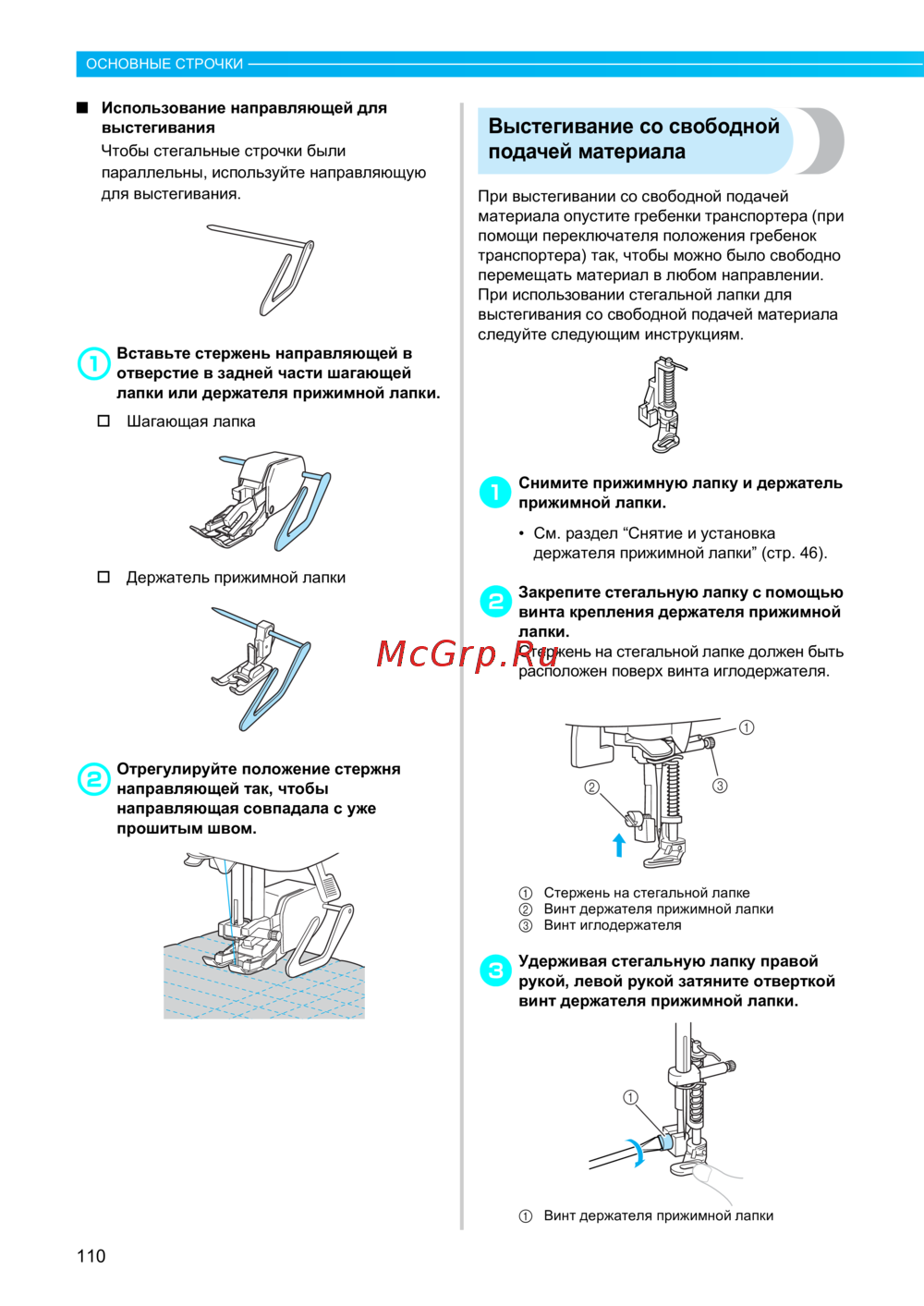 ОСНОВНЫЕ СТРОЧКИ

■ Использование направляющей для выстегивания
Чтобы стегальные строчки были параллельны, используйте направляющую для выстегивания.

1 Вставьте стержень направляющей в отверстие в задней части шагающей лапки или держателя прижимной лапки.

□ Шагающая лапка

□ Держатель прижимной лапки

2 Отрегулируйте положение стержня направляющей так, чтобы направляющая совпадала с уже прошитым швом.

Выстегивание со свободной подачей материала

При выстегивании со свободной подачей материала опустите гребенки транспортера (при помощи переключателя положения гребенок транспортера) так, чтобы можно было свободно перемещать материал в любом направлении. При использовании стегальной лапки для выстегивания со свободной подачей материала следуйте следующим инструкциям.

1 Снимите прижимную лапку и держатель прижимной лапки.

• См. раздел “Снятие и установка держателя прижимной лапки” (стр. 46).

2 Закрепите стегальную лапку с помощью винта крепления держателя прижимной лапки.
Стержень на стегальной лапке должен быть расположен поверх винта иглодержателя.

McGrp.Ru

①
②
③

① Стержень на стегальной лапке
② Винт держателя прижимной лапки
③ Винт иглодержателя

3 Удерживая стегальную лапку правой рукой, левой рукой затяните отверткой винт держателя прижимной лапки.

①

① Винт держателя прижимной лапки

110