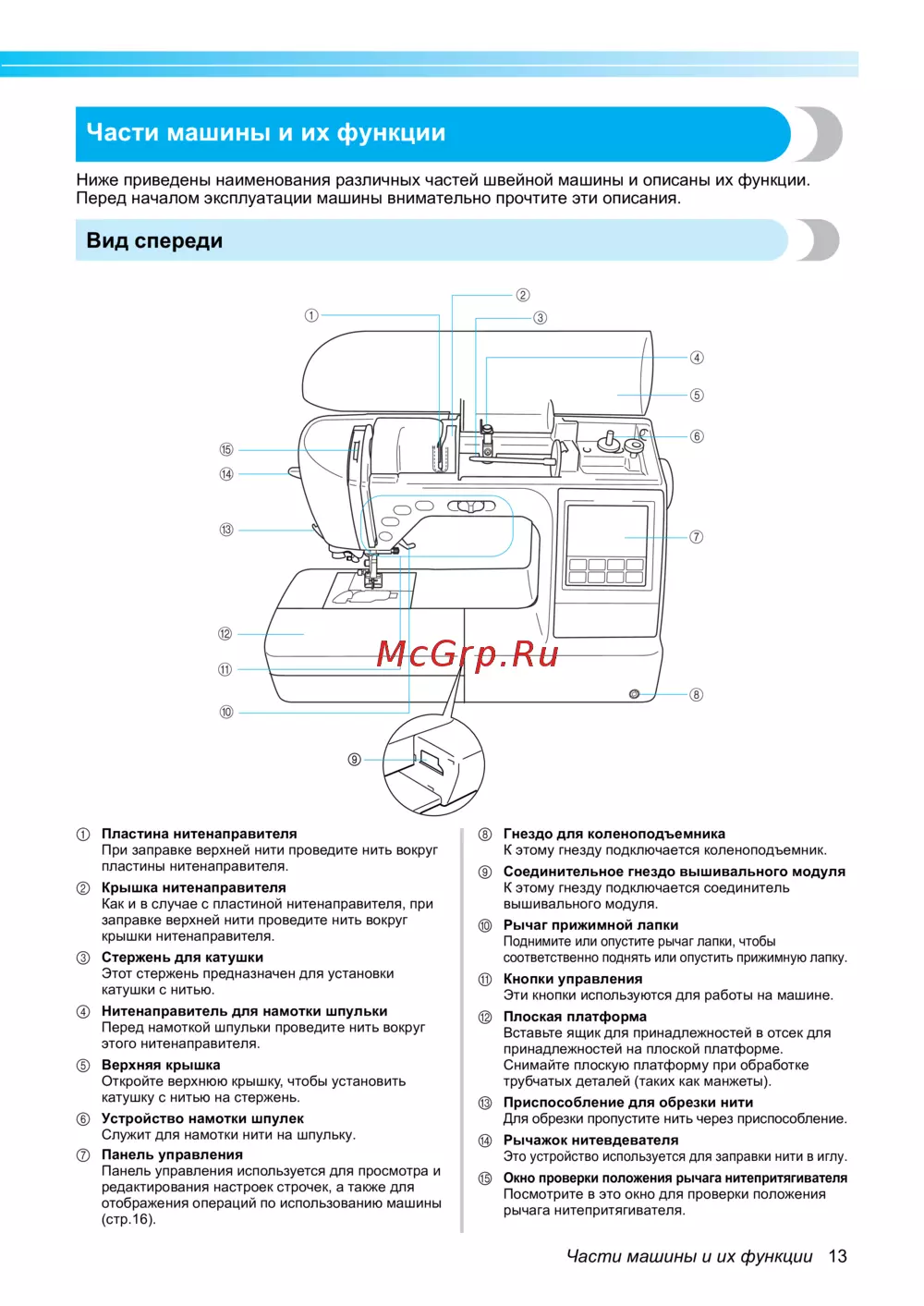 Части машины и их функции

Ниже приведены наименования различных частей швейной машины и описаны их функции. Перед началом эксплуатации машины внимательно прочтите эти описания.

Вид спереди

①
②
③
④
⑤
⑥
⑦
⑧
⑨
⑩
⑪
⑫
⑬
⑭
⑮

McGrp.Ru

① Пластина нитенаправителя
При заправке верхней нити проведите нить вокруг пластины нитенаправителя.

② Крышка нитенаправителя
Как и в случае с пластиной нитенаправителя, при заправке верхней нити проведите нить вокруг крышки нитенаправителя.

③ Стержень для катушки
Этот стержень предназначен для установки катушки с нитью.

④ Нитенаправитель для намотки шпульки
Перед намоткой шпульки проведите нить вокруг этого нитенаправителя.

⑤ Верхняя крышка
Откройте верхнюю крышку, чтобы установить катушку с нитью на стержень.

⑥ Устройство намотки шпулек
Служит для намотки нити на шпульку.

⑦ Панель управления
Панель управления используется для просмотра и редактирования настроек строчек, а также для отображения операций по использованию машины (стр.16).

⑧ Гнездо для коленоподъемника
К этому гнезду подключается коленоподъемник.

⑨ Соединительное гнездо вышивального модуля
К этому гнезду подключается соединитель вышивального модуля.

⑩ Рычаг прижимной лапки
Поднимите или опустите рычаг лапки, чтобы соответственно поднять или опустить прижимную лапку.

⑪ Кнопки управления
Эти кнопки используются для работы на машине.

⑫ Плоская платформа
Вставьте ящик для принадлежностей в отсек для принадлежностей на плоской платформе. Снимайте плоскую платформу при обработке трубчатых деталей (таких как манжеты).

⑬ Приспособление для обрезки нити
Для обрезки пропустите нить через приспособление.

⑭ Рычажок нитевдевателя
Это устройство используется для заправки нити в иглу.

⑮ Окно проверки положения рычага нитепритягивателя
Посмотрите в это окно для проверки положения рычага нитепритягивателя.

Части машины и их функции 13