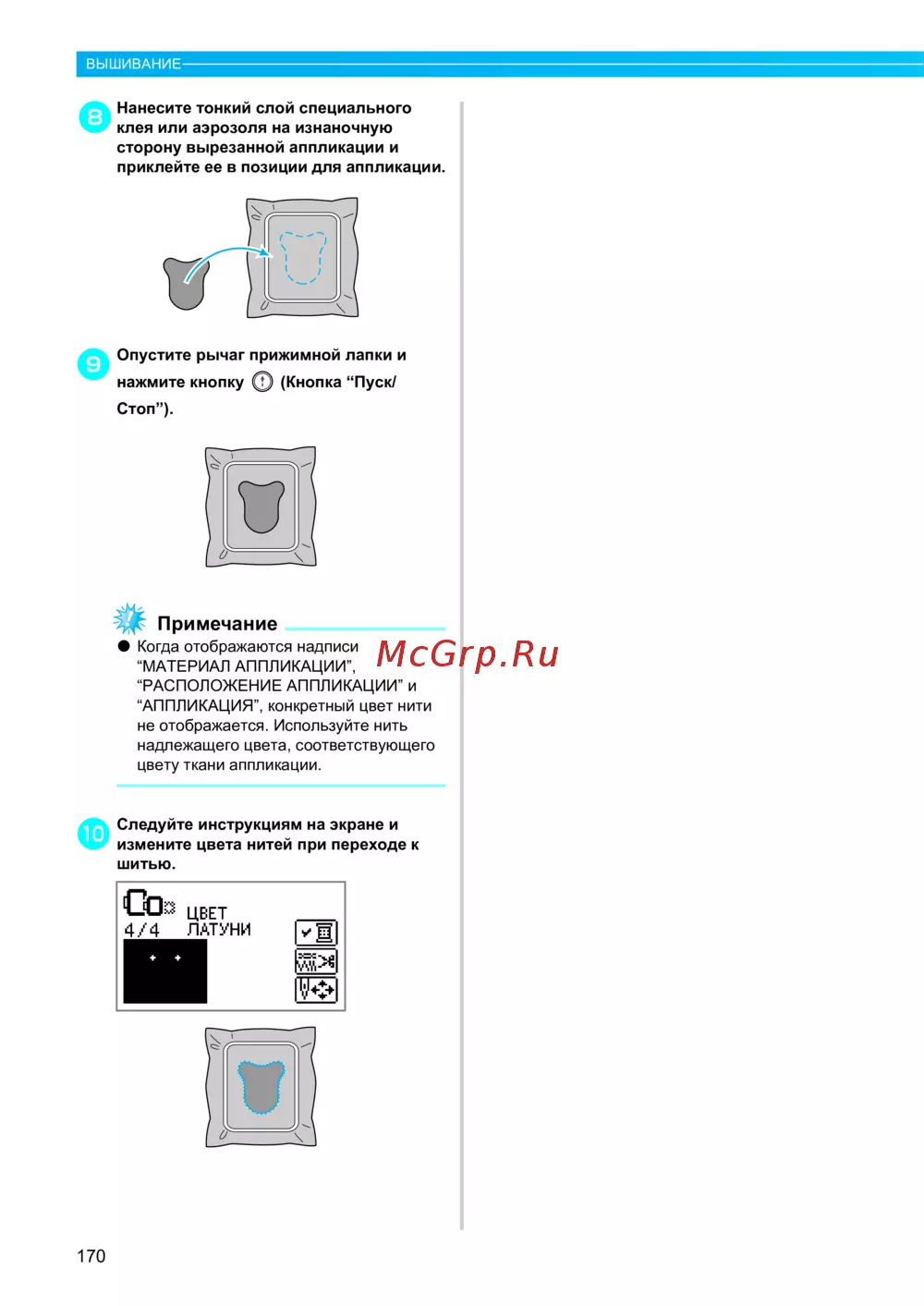 ВЫШИВАНИЕ

8 Нанесите тонкий слой специального клея или аэрозоля на изнаночную сторону вырезанной аппликации и приклейте ее в позиции для аппликации.

9 Опустите рычаг прижимной лапки и нажмите кнопку (Кнопка “Пуск/Стоп”).

Примечание

● Когда отображаются надписи “МАТЕРИАЛ АППЛИКАЦИИ”, “РАСПОЛОЖЕНИЕ АППЛИКАЦИИ” и “АППЛИКАЦИЯ”, конкретный цвет нити не отображается. Используйте нить надлежащего цвета, соответствующего цвету ткани аппликации.

McGrp.Ru

10 Следуйте инструкциям на экране и измените цвета нитей при переходе к шитью.

4/4 ЦВЕТ ЛАТУНИ

170