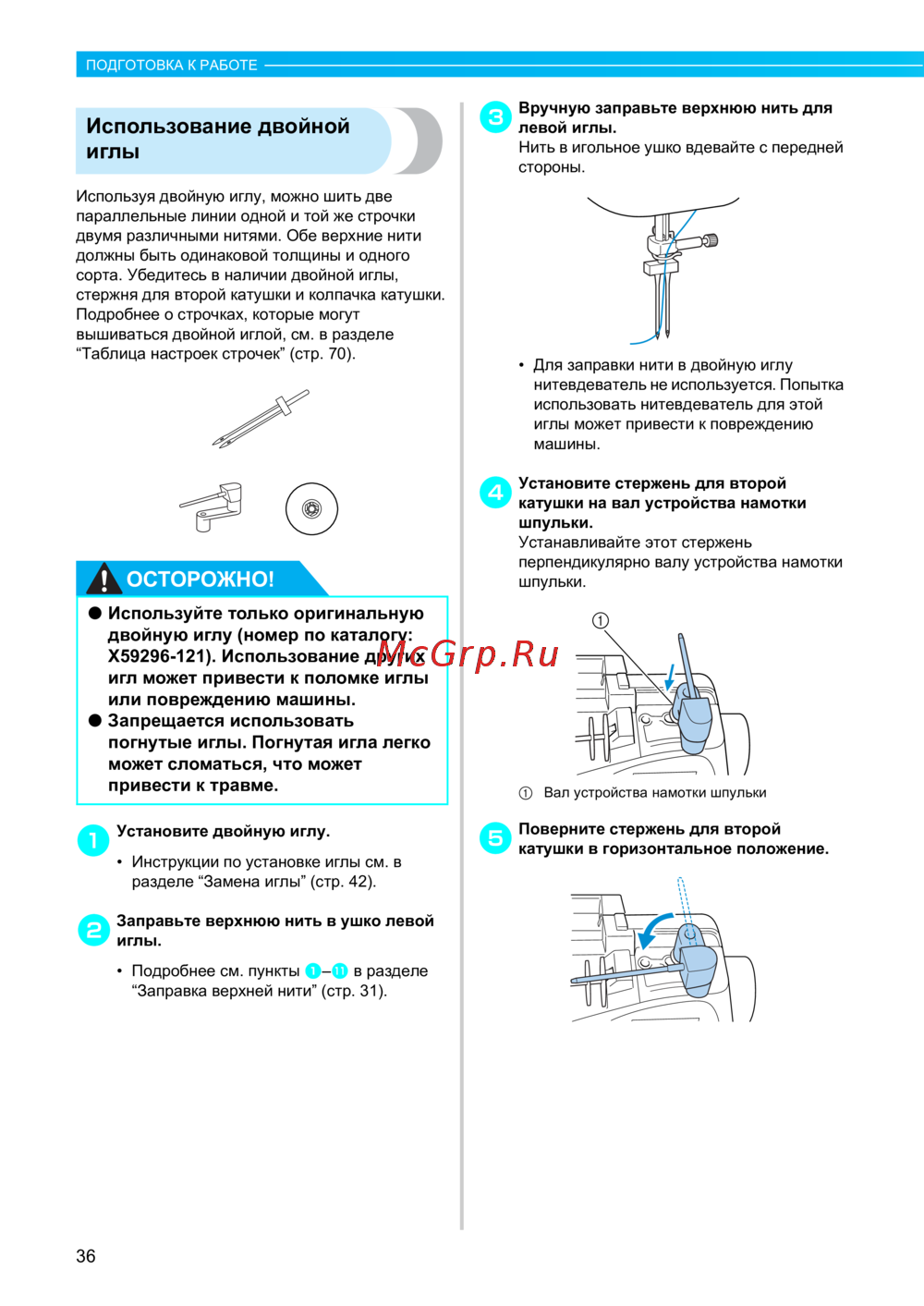 ПОДГОТОВКА К РАБОТЕ

Использование двойной иглы

Используя двойную иглу, можно шить две параллельные линии одной и той же строчки двумя различными нитями. Обе верхние нити должны быть одинаковой толщины и одного сорта. Убедитесь в наличии двойной иглы, стержня для второй катушки и колпачка катушки. Подробнее о строчках, которые могут вышиваться двойной иглой, см. в разделе “Таблица настроек строчек” (стр. 70).

ОСТОРОЖНО!

● Используйте только оригинальную двойную иглу (номер по каталогу: X59296-121). Использование других игл может привести к поломке иглы или повреждению машины.
● Запрещается использовать погнутые иглы. Погнутая игла легко может сломаться, что может привести к травме.

McGrp.Ru

1 Установите двойную иглу.

• Инструкции по установке иглы см. в разделе “Замена иглы” (стр. 42).

2 Заправьте верхнюю нить в ушко левой иглы.

• Подробнее см. пункты 1–11 в разделе “Заправка верхней нити” (стр. 31).

3 Вручную заправьте верхнюю нить для левой иглы.
Нить в игольное ушко вдевайте с передней стороны.

• Для заправки нити в двойную иглу нитевдеватель не используется. Попытка использовать нитевдеватель для этой иглы может привести к повреждению машины.

4 Установите стержень для второй катушки на вал устройства намотки шпульки.
Устанавливайте этот стержень перпендикулярно валу устройства намотки шпульки.

①

① Вал устройства намотки шпульки

5 Поверните стержень для второй катушки в горизонтальное положение.

36