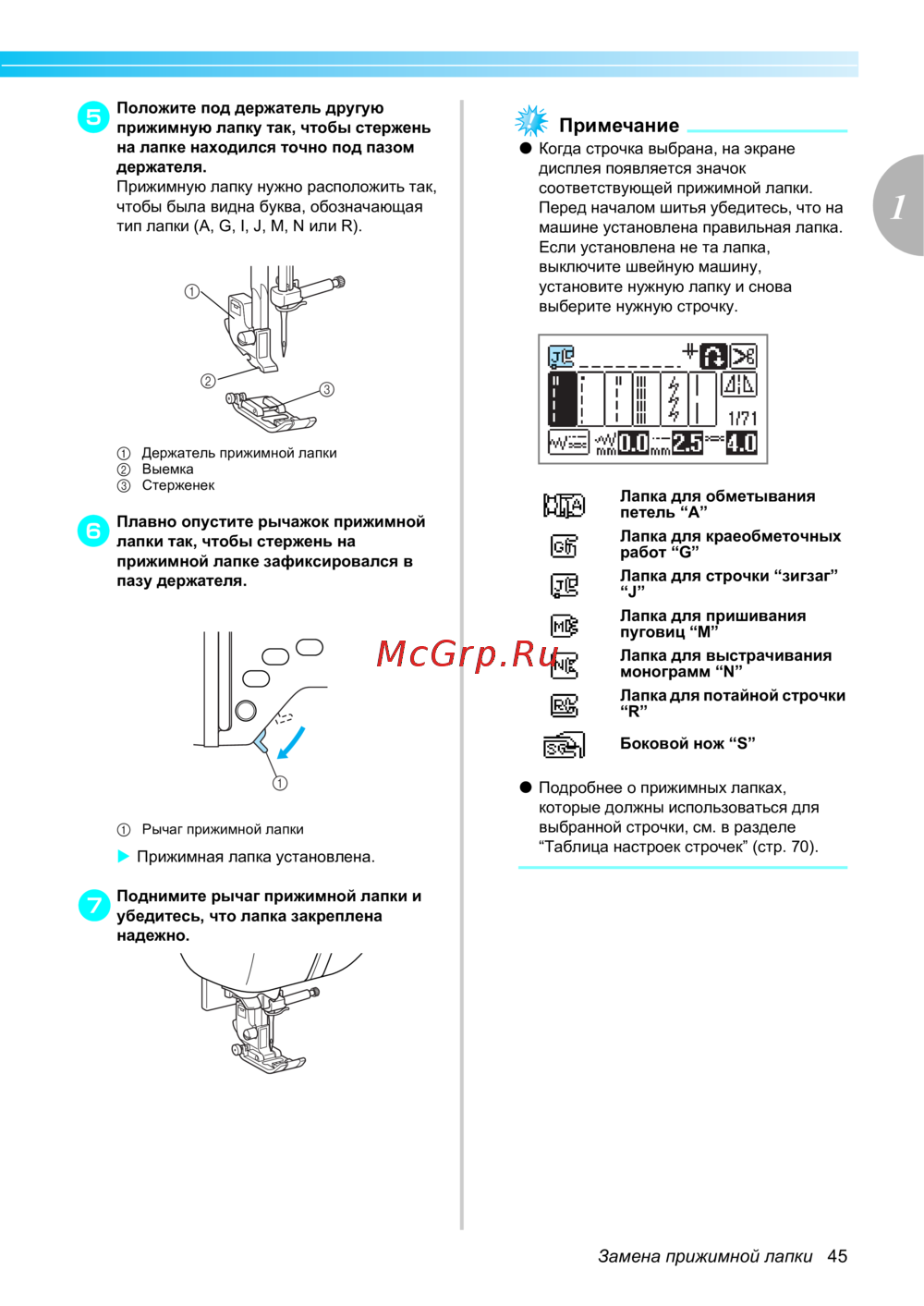 5 Положите под держатель другую прижимную лапку так, чтобы стержень на лапке находился точно под пазом держателя.
Прижимную лапку нужно расположить так, чтобы была видна буква, обозначающая тип лапки (A, G, I, J, M, N или R).

① ② ③

① Держатель прижимной лапки
② Выемка
③ Стерженек

6 Плавно опустите рычажок прижимной лапки так, чтобы стержень на прижимной лапке зафиксировался в пазу держателя.

①

① Рычаг прижимной лапки

▶ Прижимная лапка установлена.

7 Поднимите рычаг прижимной лапки и убедитесь, что лапка закреплена надежно.

Примечание
● Когда строчка выбрана, на экране дисплея появляется значок соответствующей прижимной лапки. Перед началом шитья убедитесь, что на машине установлена правильная лапка. Если установлена не та лапка, выключите швейную машину, установите нужную лапку и снова выберите нужную строчку.

J 1/71 0.0 2.5 4.0

A Лапка для обметывания петель “A”
G Лапка для краеобметочных работ “G”
J Лапка для строчки “зигзаг” “J”
M Лапка для пришивания пуговиц “M”
N Лапка для выстрачивания монограмм “N”
R Лапка для потайной строчки “R”
S Боковой нож “S”

● Подробнее о прижимных лапках, которые должны использоваться для выбранной строчки, см. в разделе “Таблица настроек строчек” (стр. 70).

McGrp.Ru

1

Замена прижимной лапки 45