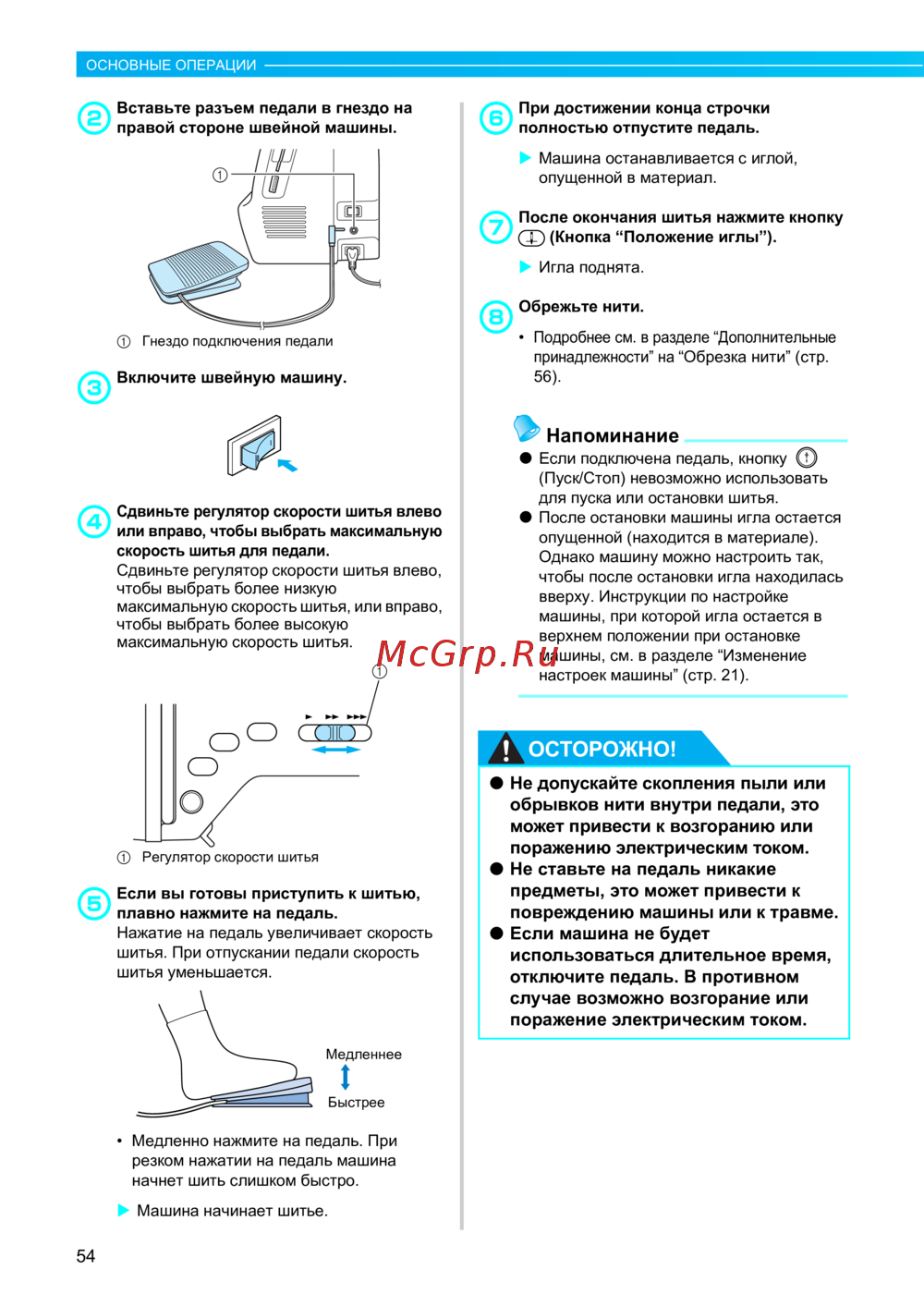 ОСНОВНЫЕ ОПЕРАЦИИ

2 Вставьте разъем педали в гнездо на правой стороне швейной машины.

①

① Гнездо подключения педали

3 Включите швейную машину.

4 Сдвиньте регулятор скорости шитья влево или вправо, чтобы выбрать максимальную скорость шитья для педали.
Сдвиньте регулятор скорости шитья влево, чтобы выбрать более низкую максимальную скорость шитья, или вправо, чтобы выбрать более высокую максимальную скорость шитья.

①

① Регулятор скорости шитья

5 Если вы готовы приступить к шитью, плавно нажмите на педаль.
Нажатие на педаль увеличивает скорость шитья. При отпускании педали скорость шитья уменьшается.

Медленнее

Быстрее

• Медленно нажмите на педаль. При резком нажатии на педаль машина начнет шить слишком быстро.

▶ Машина начинает шитье.

6 При достижении конца строчки полностью отпустите педаль.

▶ Машина останавливается с иглой, опущенной в материал.

7 После окончания шитья нажмите кнопку (Кнопка “Положение иглы”).

▶ Игла поднята.

8 Обрежьте нити.

• Подробнее см. в разделе “Дополнительные принадлежности” на “Обрезка нити” (стр. 56).

Напоминание

● Если подключена педаль, кнопку (Пуск/Стоп) невозможно использовать для пуска или остановки шитья.

● После остановки машины игла остается опущенной (находится в материале). Однако машину можно настроить так, чтобы после остановки игла находилась вверху. Инструкции по настройке машины, при которой игла остается в верхнем положении при остановке машины, см. в разделе “Изменение настроек машины” (стр. 21).

McGrp.Ru

ОСТОРОЖНО!

● Не допускайте скопления пыли или обрывков нити внутри педали, это может привести к возгоранию или поражению электрическим током.

● Не ставьте на педаль никакие предметы, это может привести к повреждению машины или к травме.

● Если машина не будет использоваться длительное время, отключите педаль. В противном случае возможно возгорание или поражение электрическим током.

54