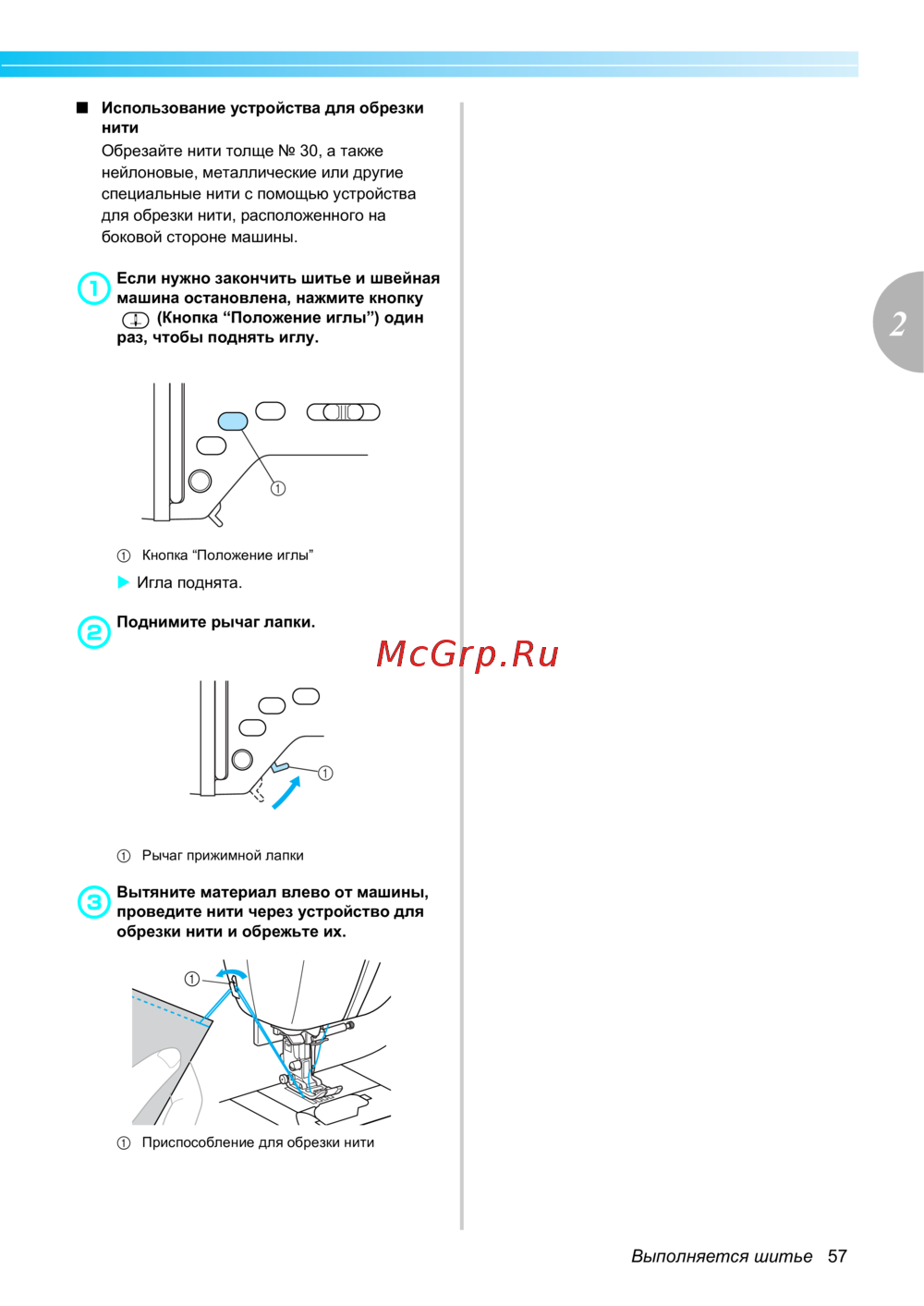 ■ Использование устройства для обрезки нити

Обрезайте нити толще № 30, а также нейлоновые, металлические или другие специальные нити с помощью устройства для обрезки нити, расположенного на боковой стороне машины.

1 Если нужно закончить шитье и швейная машина остановлена, нажмите кнопку (Кнопка “Положение иглы”) один раз, чтобы поднять иглу.

①

① Кнопка “Положение иглы”

▶ Игла поднята.

2 Поднимите рычаг лапки.

McGrp.Ru

①

① Рычаг прижимной лапки

3 Вытяните материал влево от машины, проведите нити через устройство для обрезки нити и обрежьте их.

①

① Приспособление для обрезки нити

2

Выполняется шитье 57