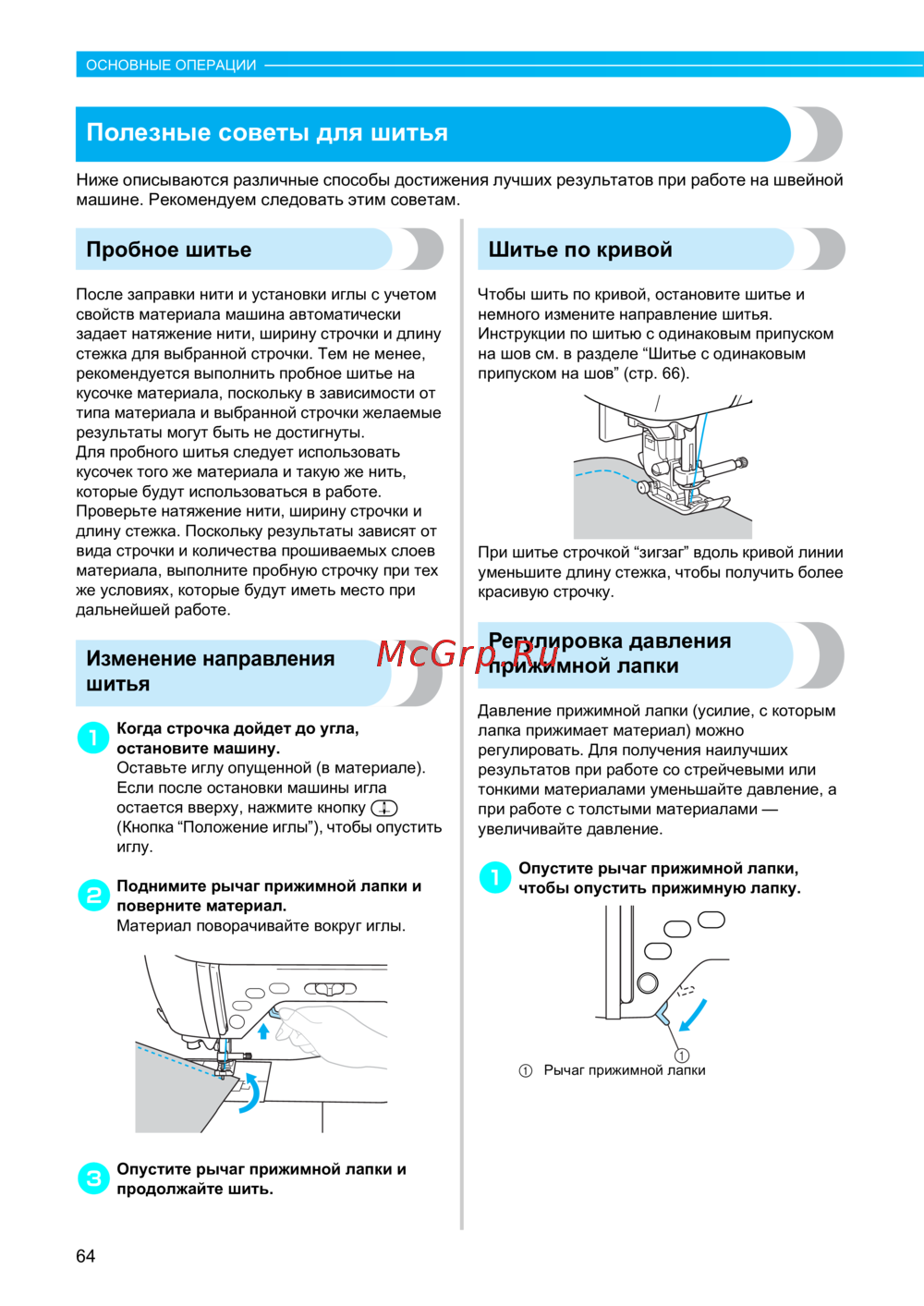 ОСНОВНЫЕ ОПЕРАЦИИ

Полезные советы для шитья

Ниже описываются различные способы достижения лучших результатов при работе на швейной машине. Рекомендуем следовать этим советам.

Пробное шитье

После заправки нити и установки иглы с учетом свойств материала машина автоматически задает натяжение нити, ширину строчки и длину стежка для выбранной строчки. Тем не менее, рекомендуется выполнить пробное шитье на кусочке материала, поскольку в зависимости от типа материала и выбранной строчки желаемые результаты могут быть не достигнуты.
Для пробного шитья следует использовать кусочек того же материала и такую же нить, которые будут использоваться в работе.
Проверьте натяжение нити, ширину строчки и длину стежка. Поскольку результаты зависят от вида строчки и количества прошиваемых слоев материала, выполните пробную строчку при тех же условиях, которые будут иметь место при дальнейшей работе.

Изменение направления шитья

1 Когда строчка дойдет до угла, остановите машину.
Оставьте иглу опущенной (в материале). Если после остановки машины игла остается вверху, нажмите кнопку (Кнопка “Положение иглы”), чтобы опустить иглу.

2 Поднимите рычаг прижимной лапки и поверните материал.
Материал поворачивайте вокруг иглы.

3 Опустите рычаг прижимной лапки и продолжайте шить.

Шитье по кривой

Чтобы шить по кривой, остановите шитье и немного измените направление шитья.
Инструкции по шитью с одинаковым припуском на шов см. в разделе “Шитье с одинаковым припуском на шов” (стр. 66).

При шитье строчкой “зигзаг” вдоль кривой линии уменьшите длину стежка, чтобы получить более красивую строчку.

Регулировка давления прижимной лапки

McGrp.Ru

Давление прижимной лапки (усилие, с которым лапка прижимает материал) можно регулировать. Для получения наилучших результатов при работе со стрейчевыми или тонкими материалами уменьшайте давление, а при работе с толстыми материалами — увеличивайте давление.

1 Опустите рычаг прижимной лапки, чтобы опустить прижимную лапку.

①

① Рычаг прижимной лапки

64