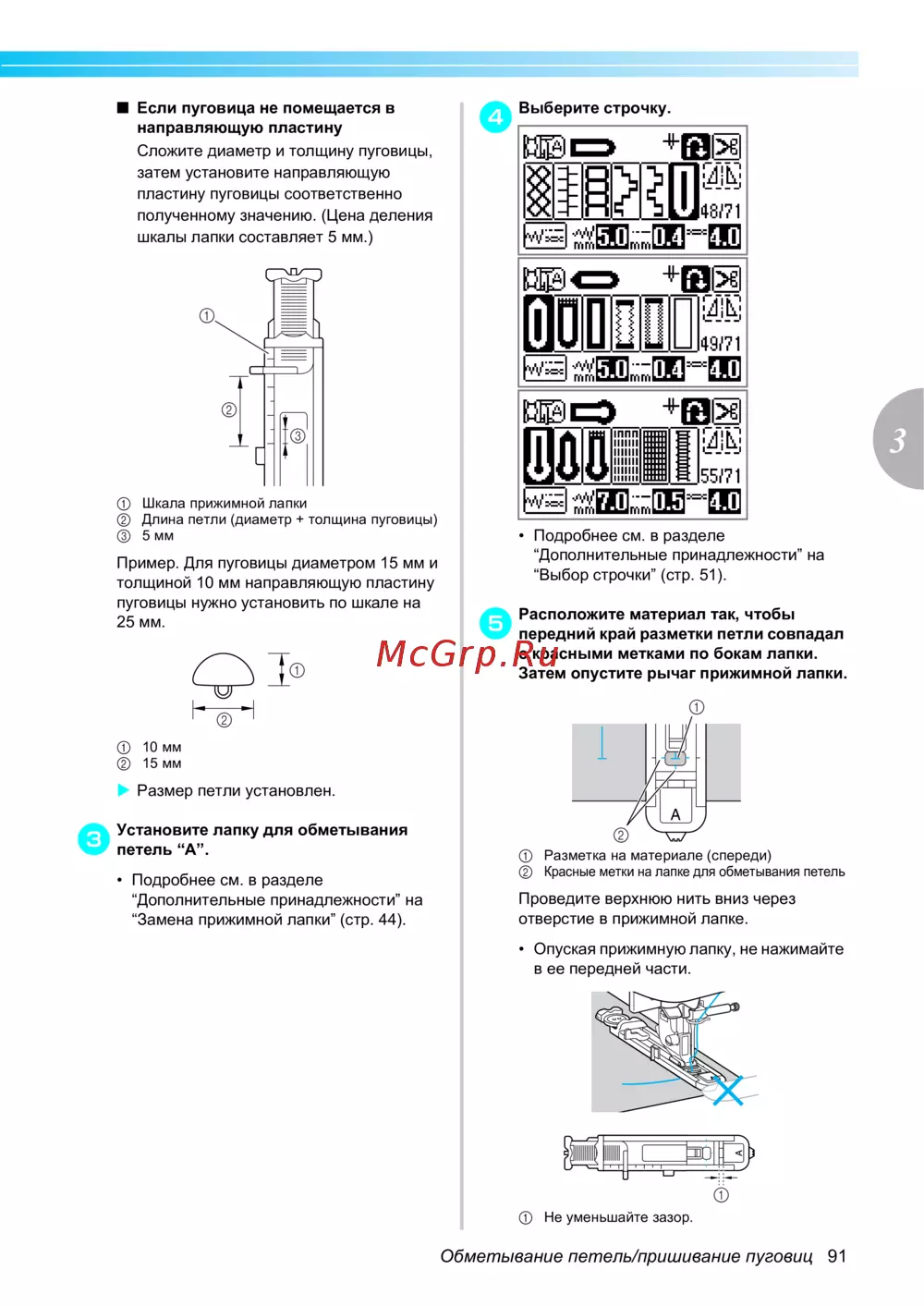 ■ Если пуговица не помещается в направляющую пластину

Сложите диаметр и толщину пуговицы, затем установите направляющую пластину пуговицы соответственно полученному значению. (Цена деления шкалы лапки составляет 5 мм.)

①

②

③

① Шкала прижимной лапки
② Длина петли (диаметр + толщина пуговицы)
③ 5 мм

Пример. Для пуговицы диаметром 15 мм и толщиной 10 мм направляющую пластину пуговицы нужно установить по шкале на 25 мм.

①

②

① 10 мм
② 15 мм

▶ Размер петли установлен.

3 Установите лапку для обметывания петель “A”.

• Подробнее см. в разделе “Дополнительные принадлежности” на “Замена прижимной лапки” (стр. 44).

4 Выберите строчку.

48/71 5.0 mm 0.4 mm 4.0

49/71 5.0 mm 0.4 mm 4.0

55/71 7.0 mm 0.5 mm 4.0

• Подробнее см. в разделе “Дополнительные принадлежности” на “Выбор строчки” (стр. 51).

5 Расположите материал так, чтобы передний край разметки петли совпадал с красными метками по бокам лапки. Затем опустите рычаг прижимной лапки.

McGrp.Ru

①

A

②

① Разметка на материале (спереди)
② Красные метки на лапке для обметывания петель

Проведите верхнюю нить вниз через отверстие в прижимной лапке.

• Опуская прижимную лапку, не нажимайте в ее передней части.

①

① Не уменьшайте зазор.

3

Обметывание петель/пришивание пуговиц 91