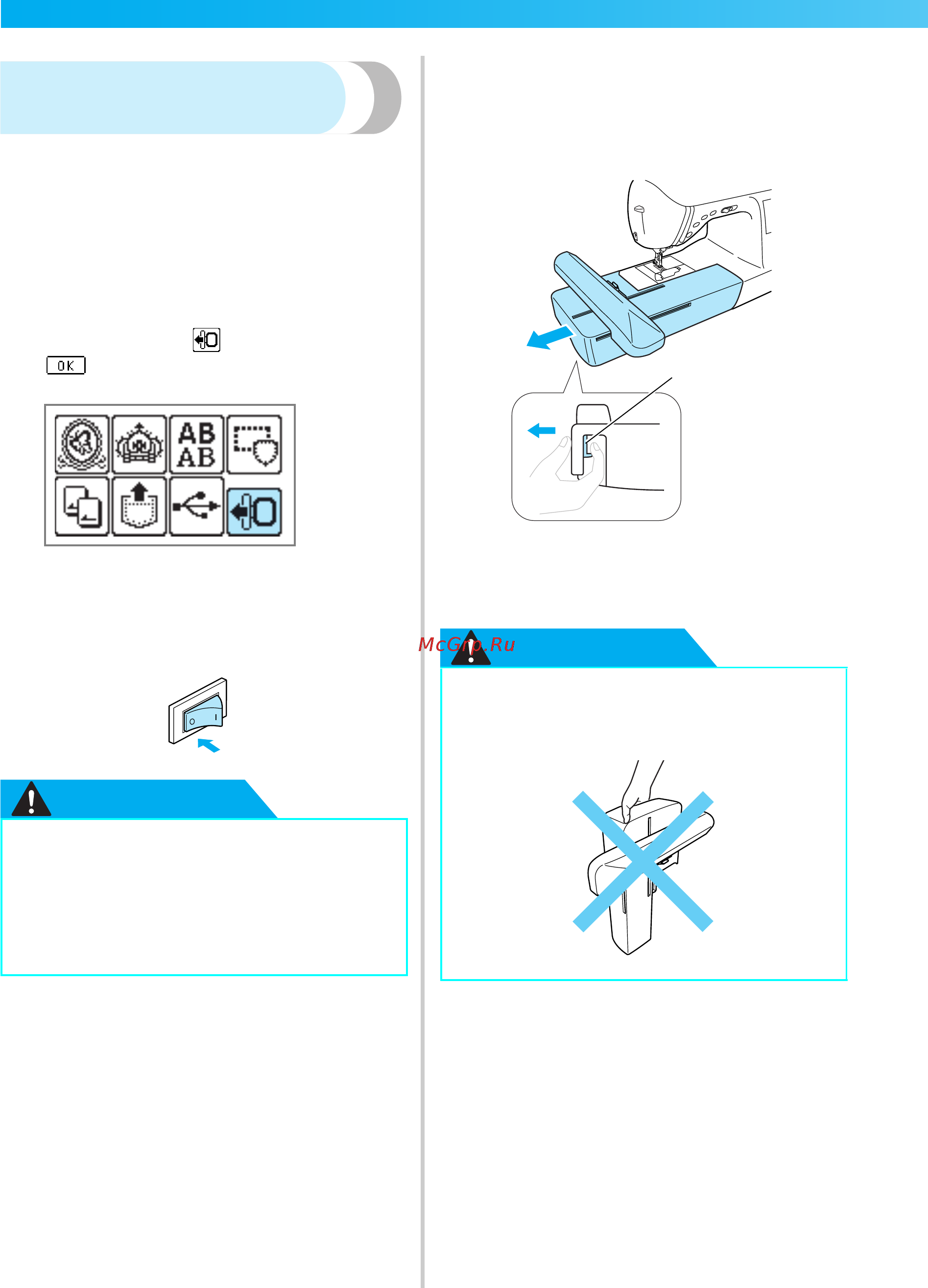 OK

AB
AB

McGrp.Ru