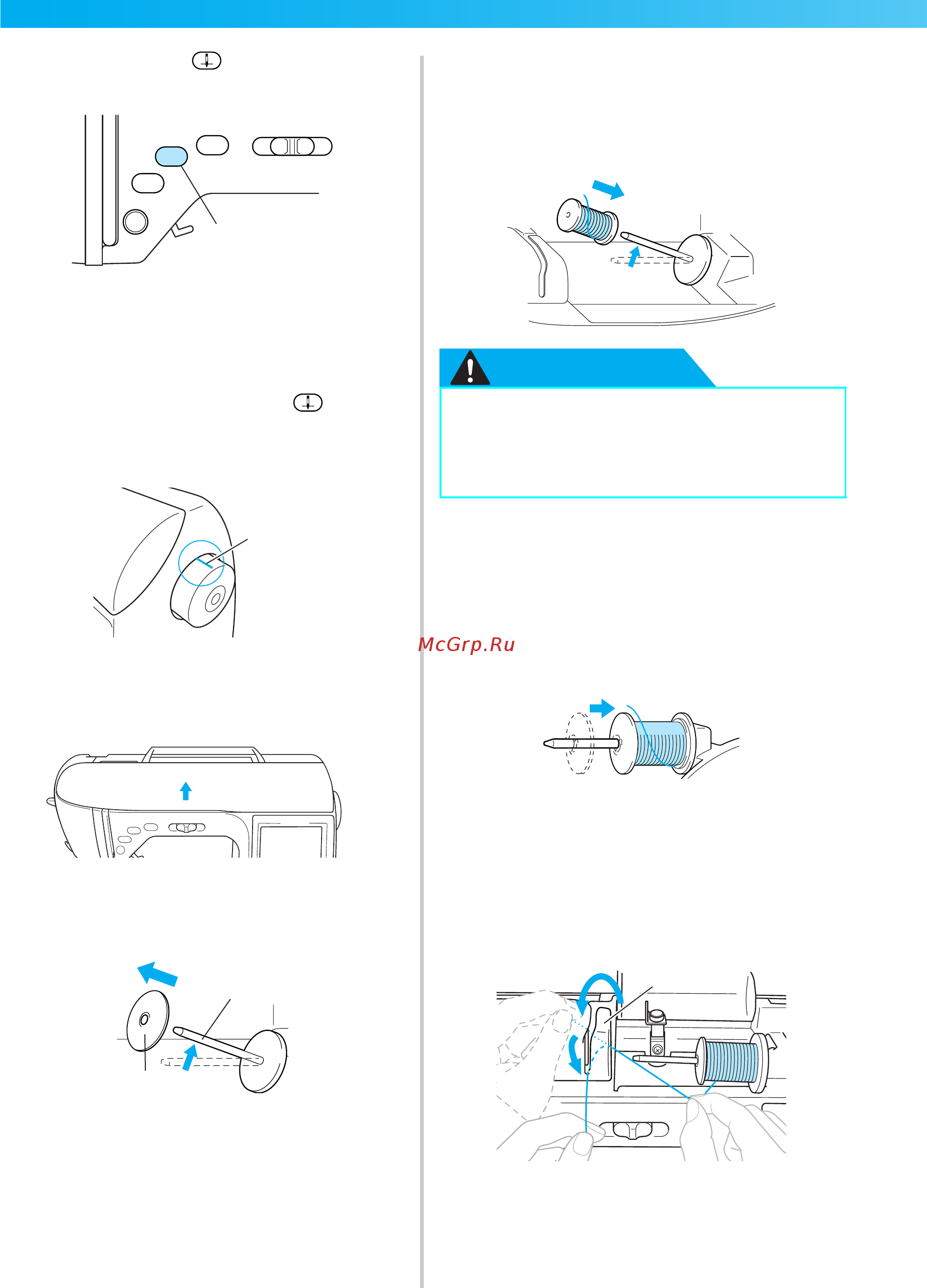 McGrp.Ru