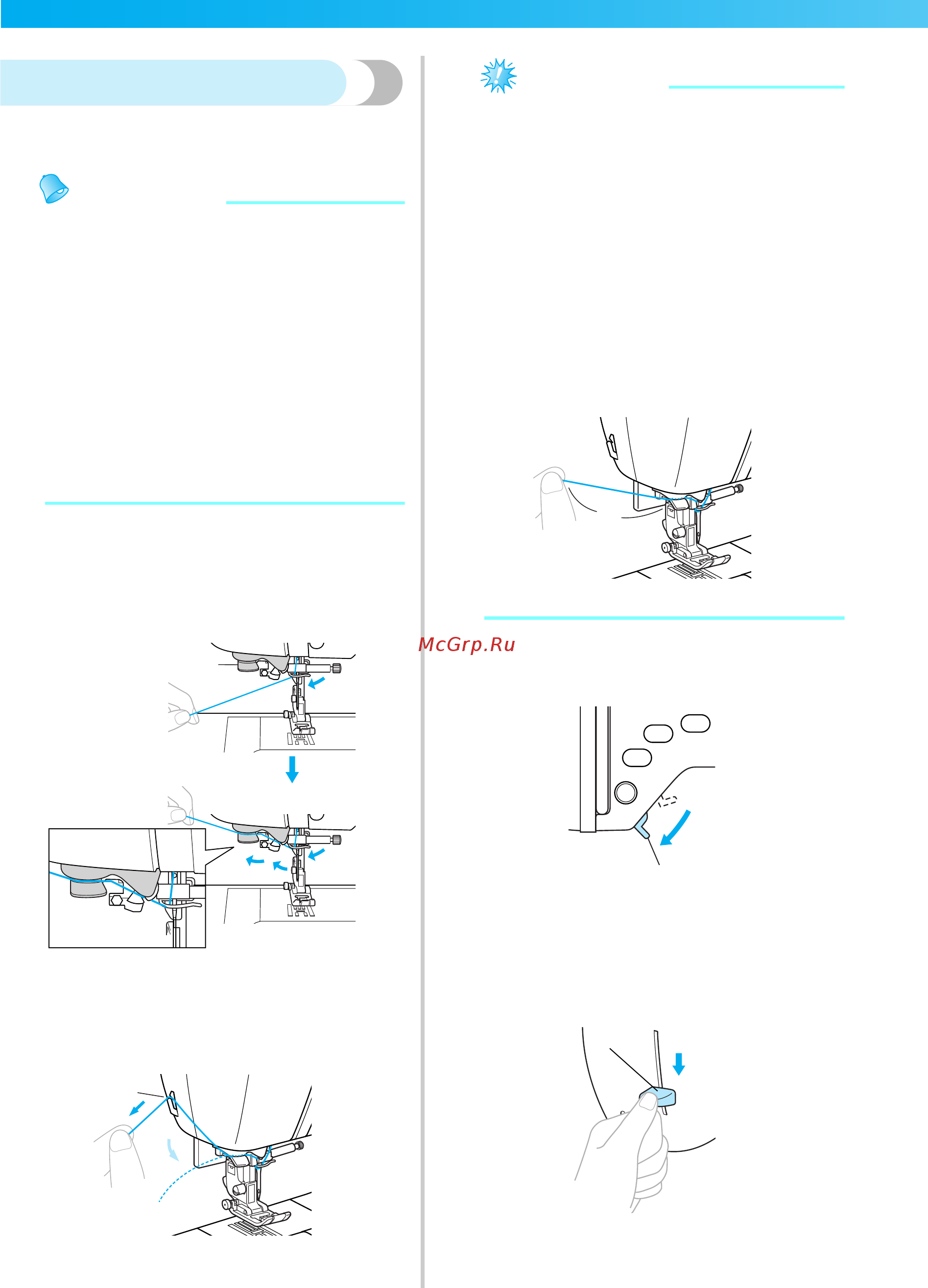 McGrp.Ru