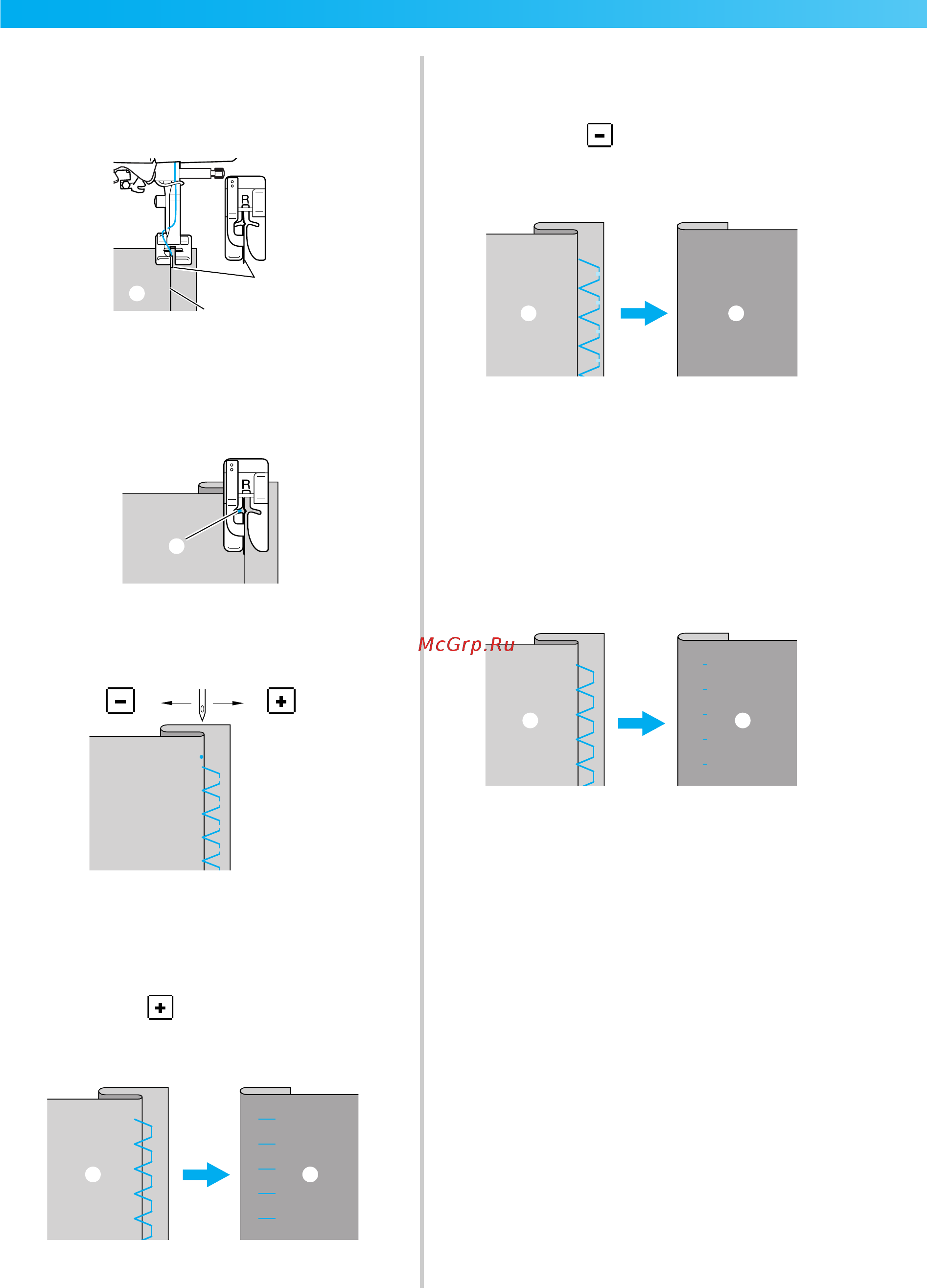 R

R

McGrp.Ru