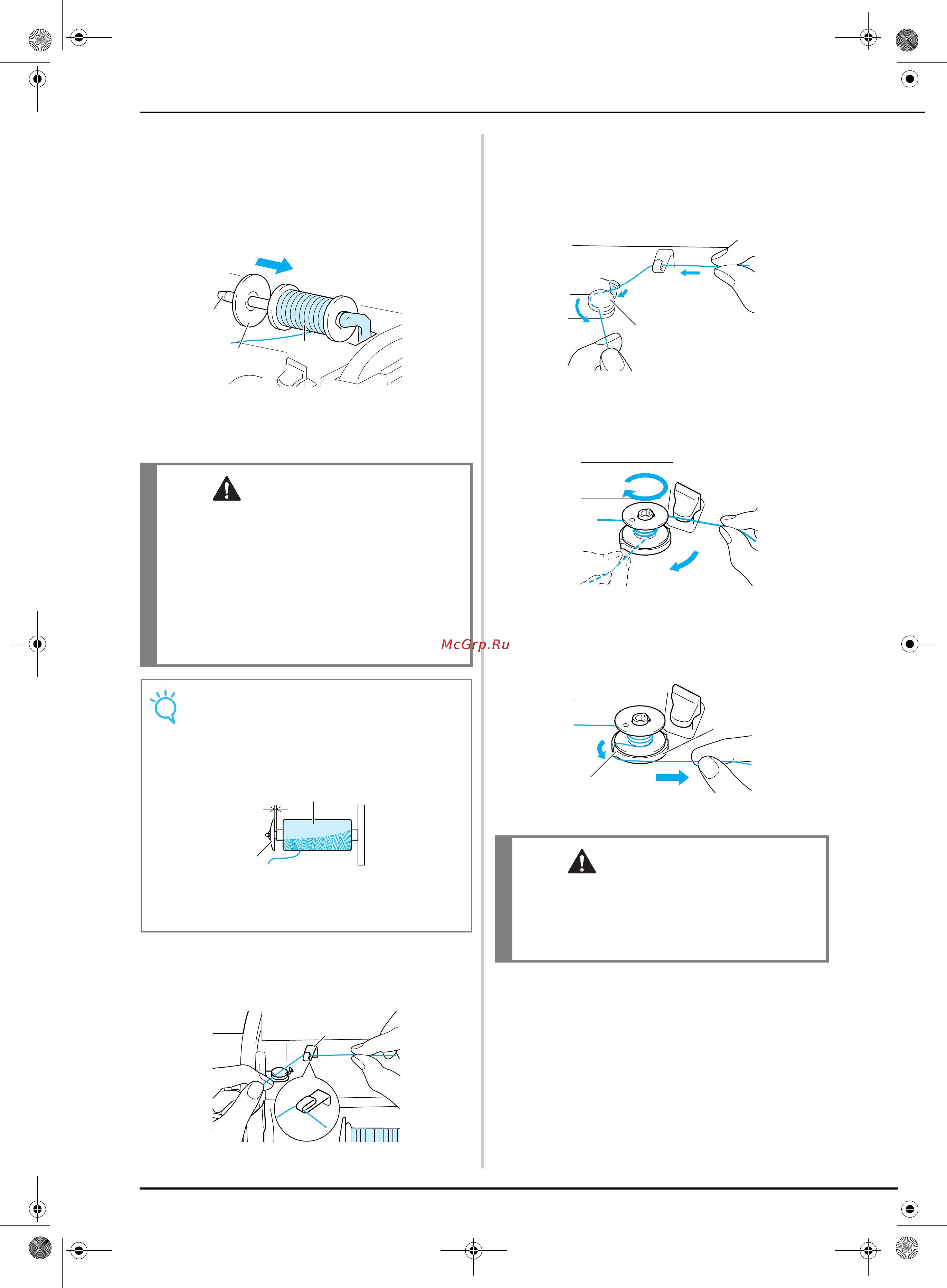 McGrp.Ru