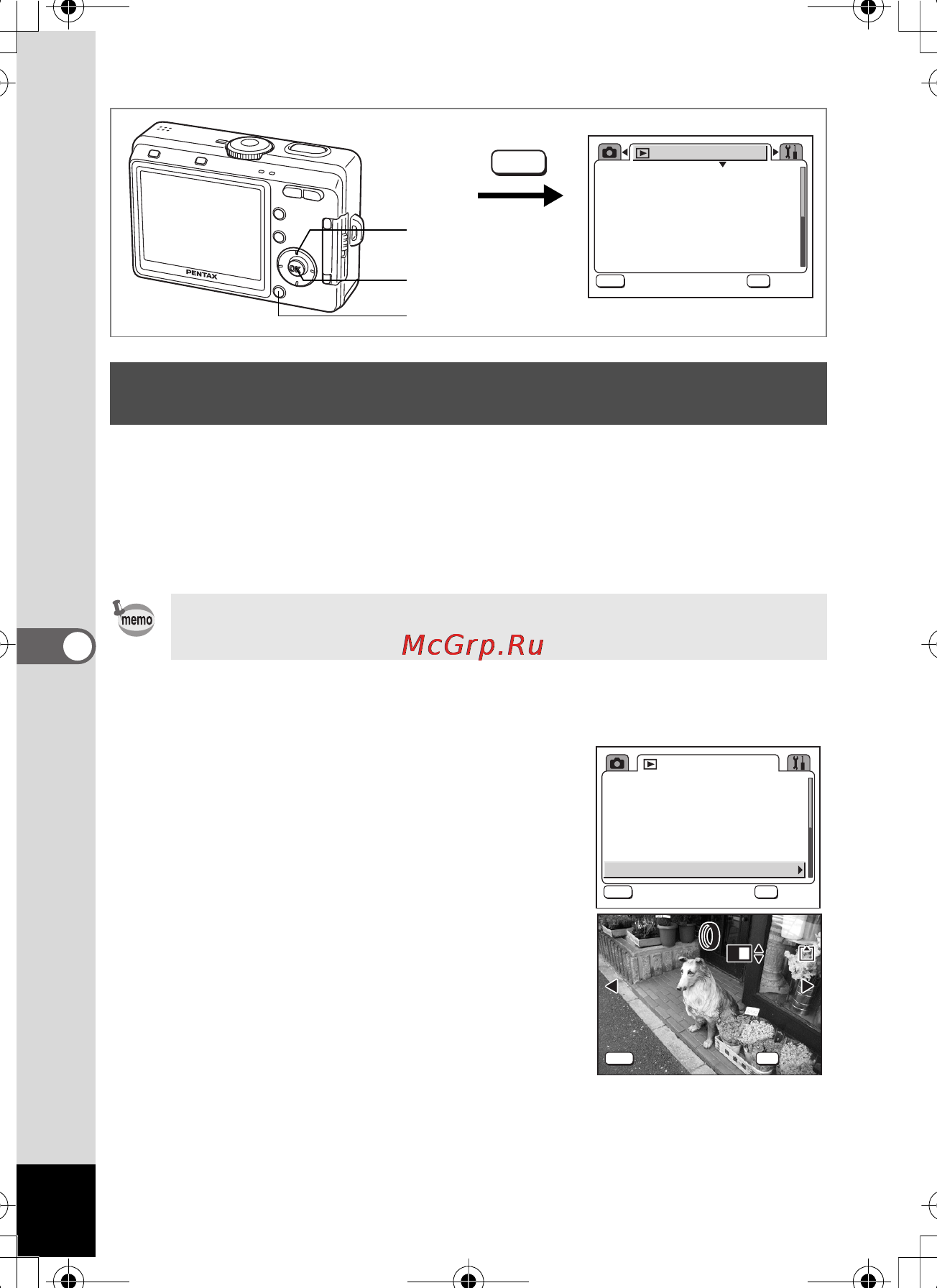 PENTAX

OK

memo

McGrp.Ru