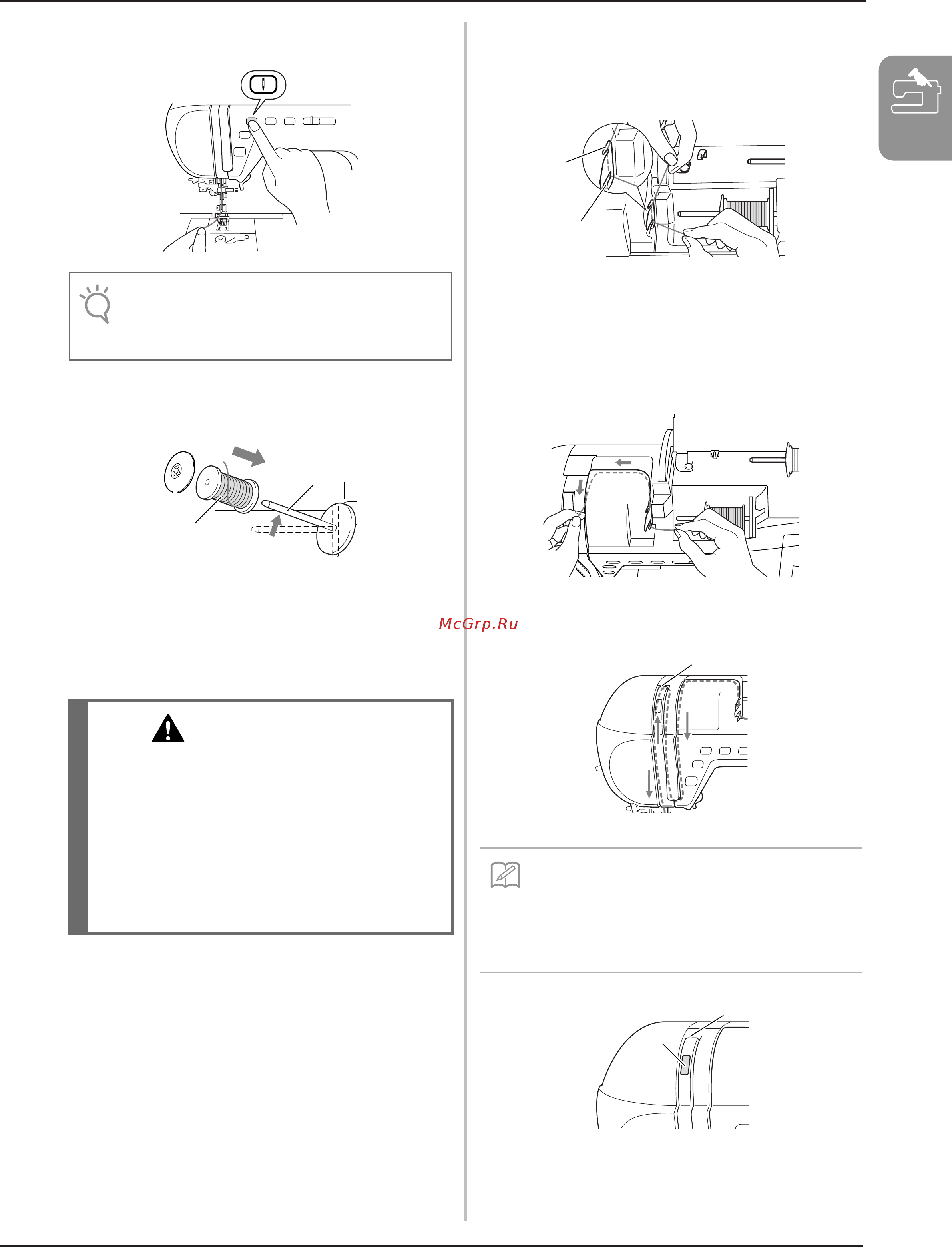 McGrp.Ru