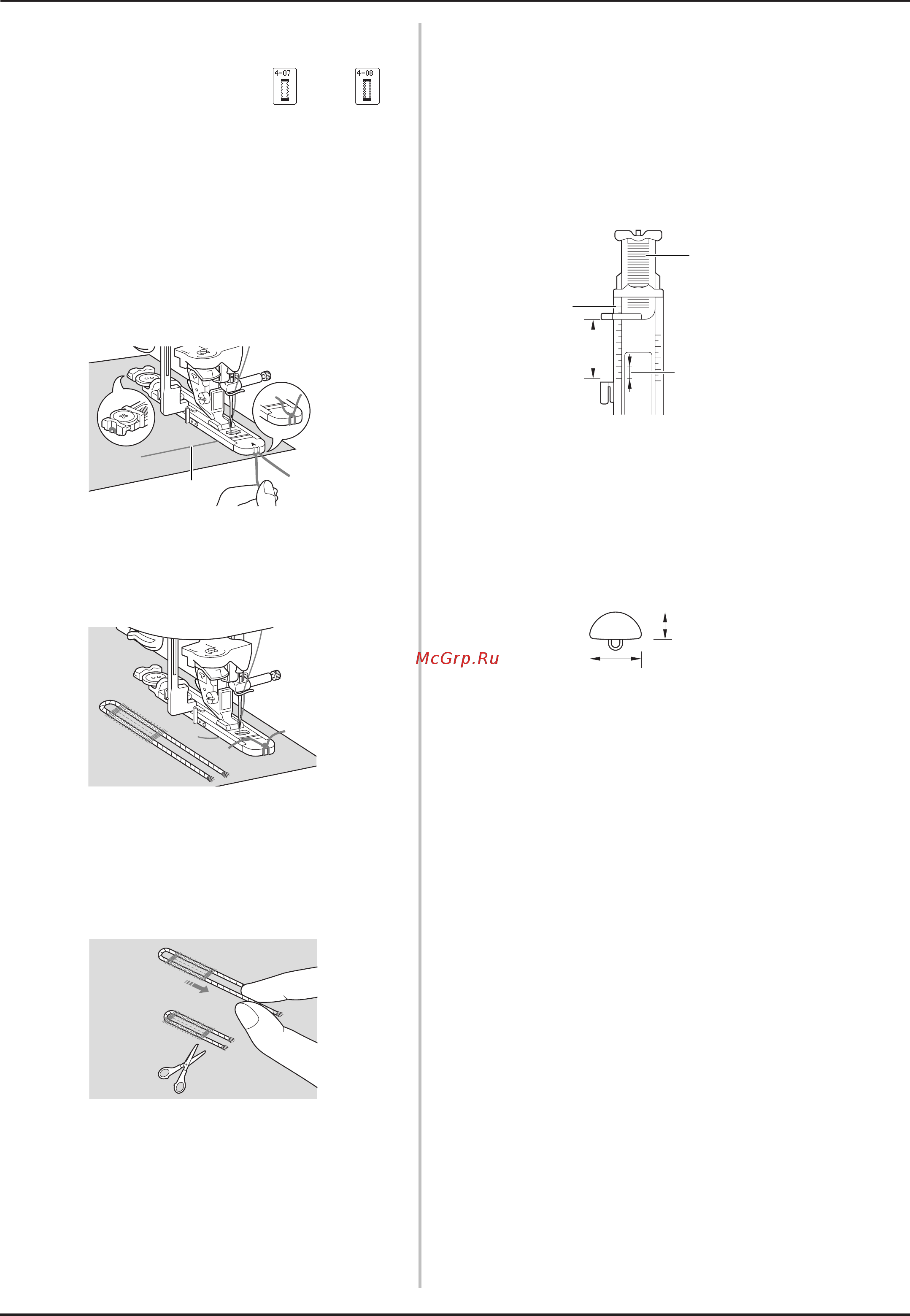 4-07

4-08

McGrp.Ru