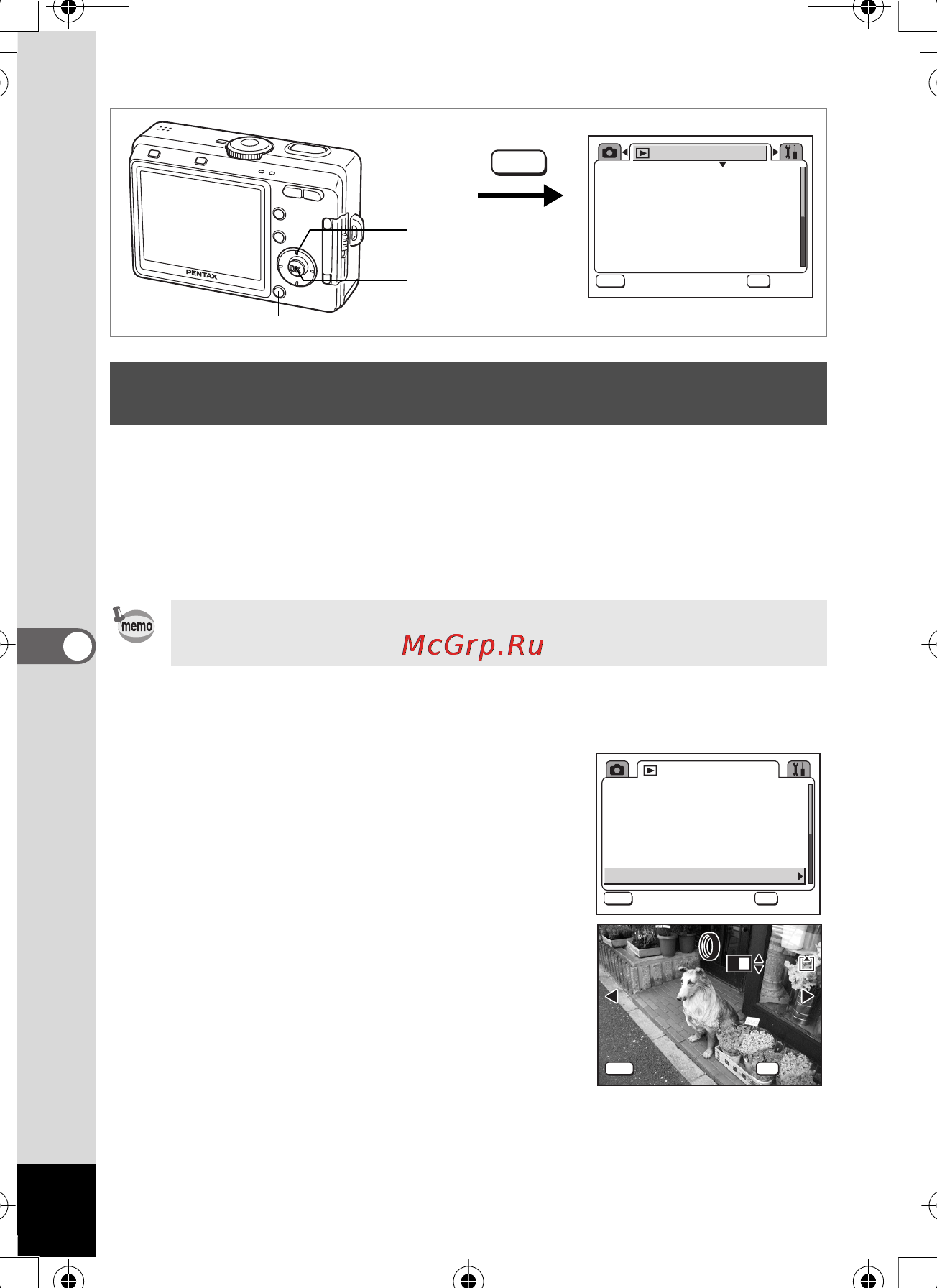 PENTAX

OK

memo

McGrp.Ru