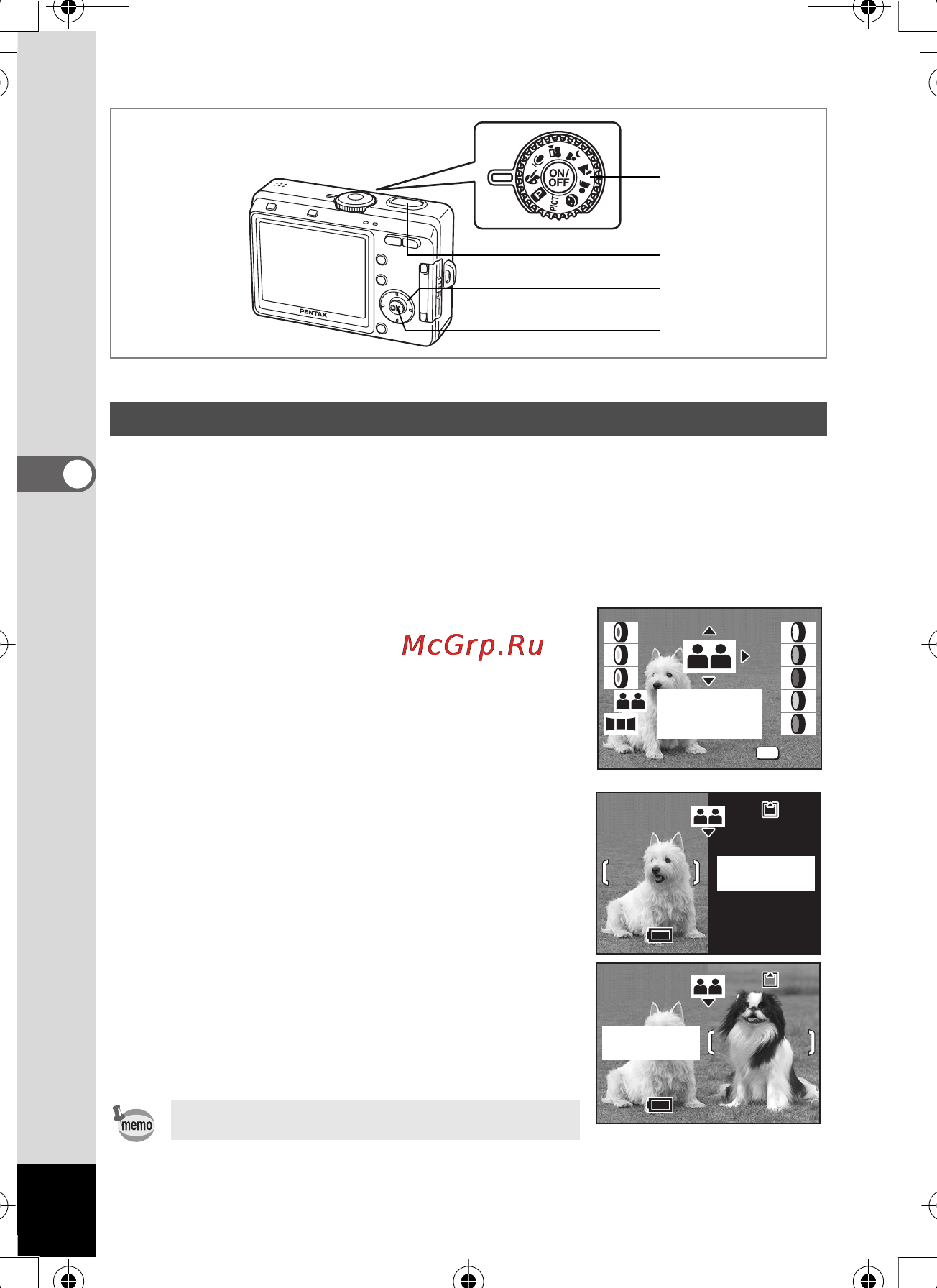 ON/ OFF

PICT

PENTAX

OK

McGrp.Ru

memo