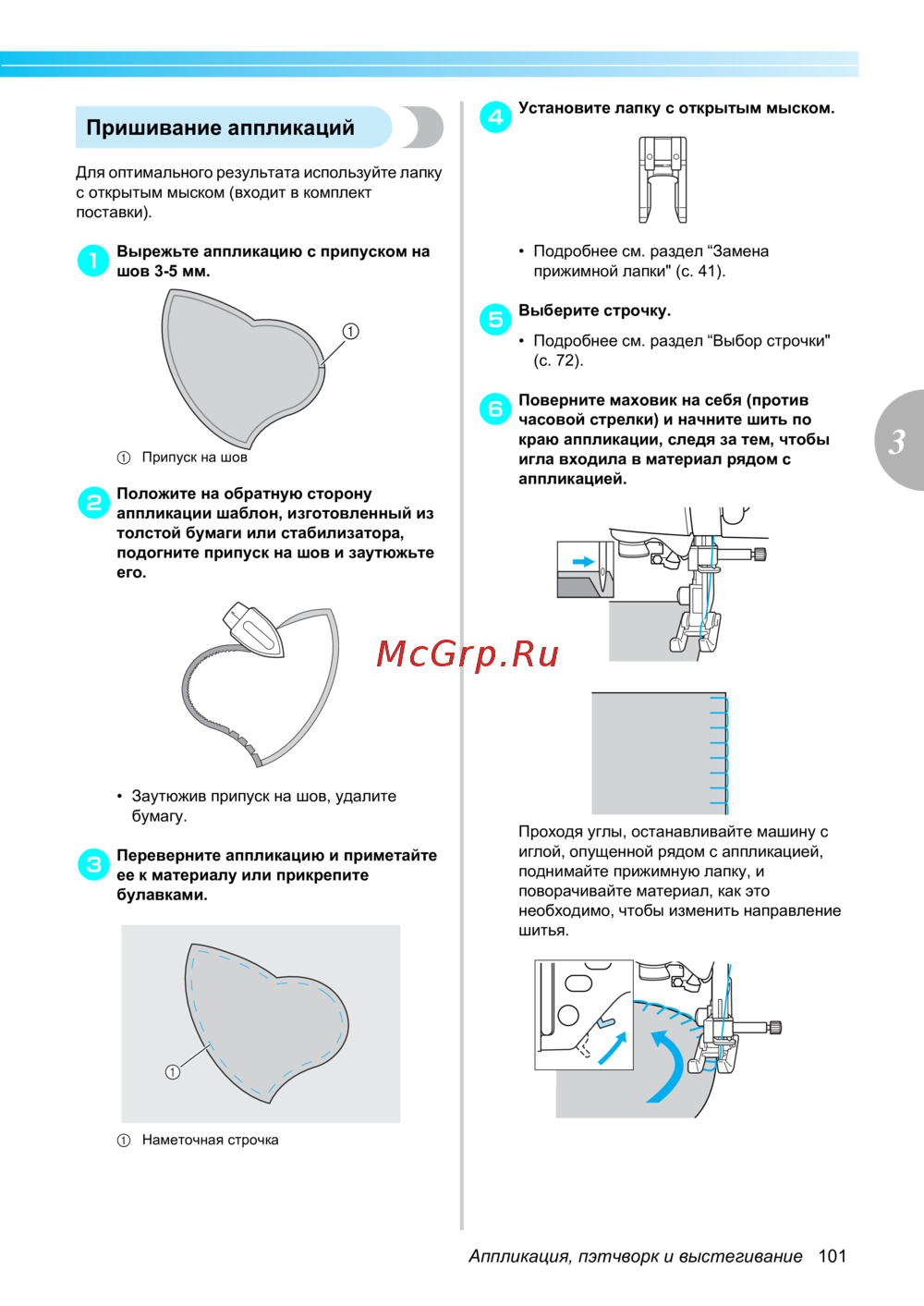 Пришивание аппликаций

Для оптимального результата используйте лапку с открытым мыском (входит в комплект поставки).

1 Вырежьте аппликацию с припуском на шов 3-5 мм.

①

① Припуск на шов

2 Положите на обратную сторону аппликации шаблон, изготовленный из толстой бумаги или стабилизатора, подогните припуск на шов и заутюжьте его.

• Заутюжив припуск на шов, удалите бумагу.

3 Переверните аппликацию и приметайте ее к материалу или прикрепите булавками.

①

① Наметочная строчка

4 Установите лапку с открытым мыском.

• Подробнее см. раздел “Замена прижимной лапки" (с. 41).

5 Выберите строчку.

• Подробнее см. раздел “Выбор строчки" (с. 72).

6 Поверните маховик на себя (против часовой стрелки) и начните шить по краю аппликации, следя за тем, чтобы игла входила в материал рядом с аппликацией.

McGrp.Ru

Проходя углы, останавливайте машину с иглой, опущенной рядом с аппликацией, поднимайте прижимную лапку, и поворачивайте материал, как это необходимо, чтобы изменить направление шитья.

3

Аппликация, пэтчворк и выстегивание 101