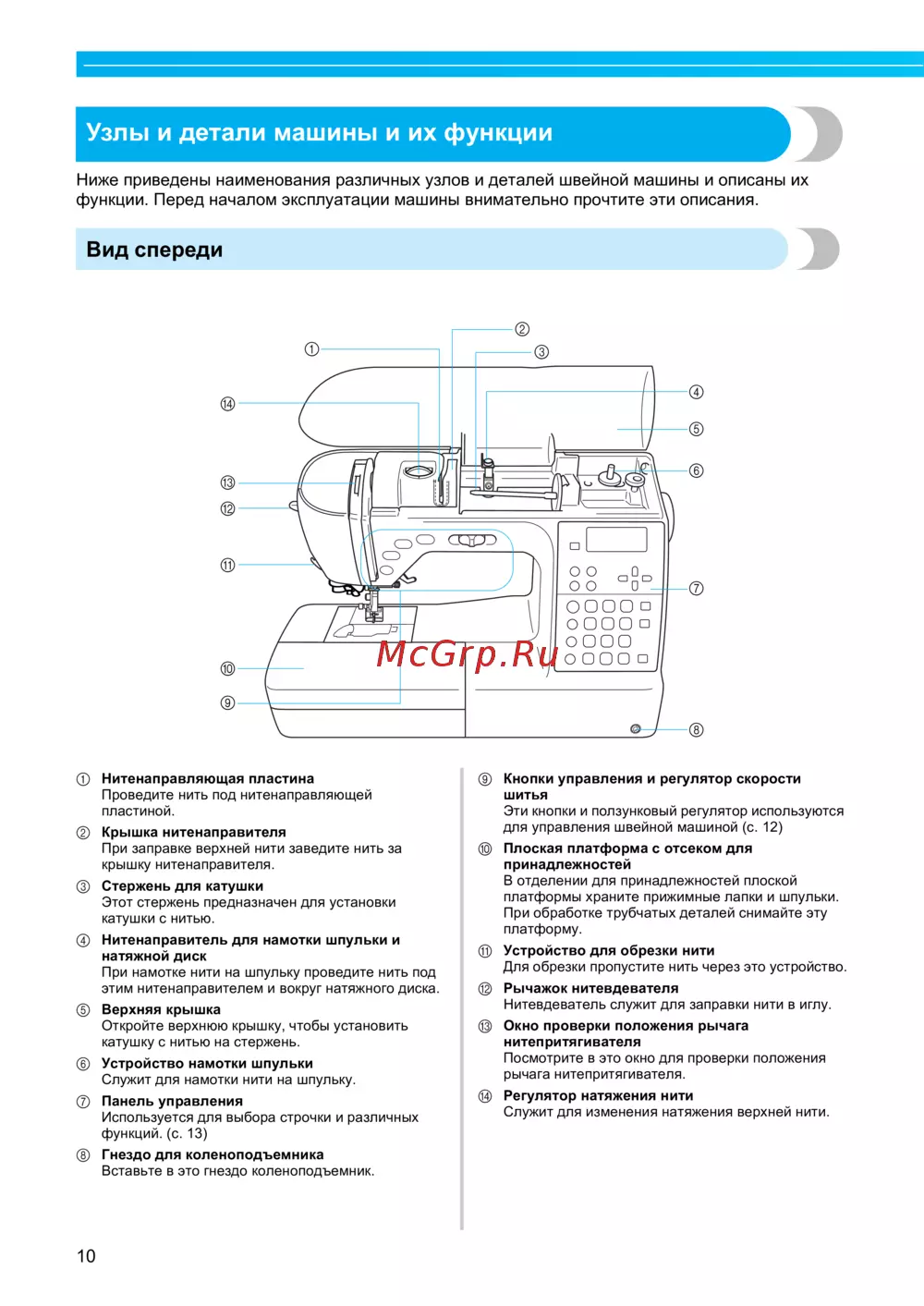 Узлы и детали машины и их функции

Ниже приведены наименования различных узлов и деталей швейной машины и описаны их функции. Перед началом эксплуатации машины внимательно прочтите эти описания.

Вид спереди

①
②
③
④
⑤
⑥
⑦
⑧
⑨
⑩
⑪
⑫
⑬
⑭

McGrp.Ru

① Нитенаправляющая пластина
Проведите нить под нитенаправляющей пластиной.

② Крышка нитенаправителя
При заправке верхней нити заведите нить за крышку нитенаправителя.

③ Стержень для катушки
Этот стержень предназначен для установки катушки с нитью.

④ Нитенаправитель для намотки шпульки и натяжной диск
При намотке нити на шпульку проведите нить под этим нитенаправителем и вокруг натяжного диска.

⑤ Верхняя крышка
Откройте верхнюю крышку, чтобы установить катушку с нитью на стержень.

⑥ Устройство намотки шпульки
Служит для намотки нити на шпульку.

⑦ Панель управления
Используется для выбора строчки и различных функций. (с. 13)

⑧ Гнездо для коленоподъемника
Вставьте в это гнездо коленоподъемник.

⑨ Кнопки управления и регулятор скорости шитья
Эти кнопки и ползунковый регулятор используются для управления швейной машиной (с. 12)

⑩ Плоская платформа с отсеком для принадлежностей
В отделении для принадлежностей плоской платформы храните прижимные лапки и шпульки. При обработке трубчатых деталей снимайте эту платформу.

⑪ Устройство для обрезки нити
Для обрезки пропустите нить через это устройство.

⑫ Рычажок нитевдевателя
Нитевдеватель служит для заправки нити в иглу.

⑬ Окно проверки положения рычага нитепритягивателя
Посмотрите в это окно для проверки положения рычага нитепритягивателя.

⑭ Регулятор натяжения нити
Служит для изменения натяжения верхней нити.

10