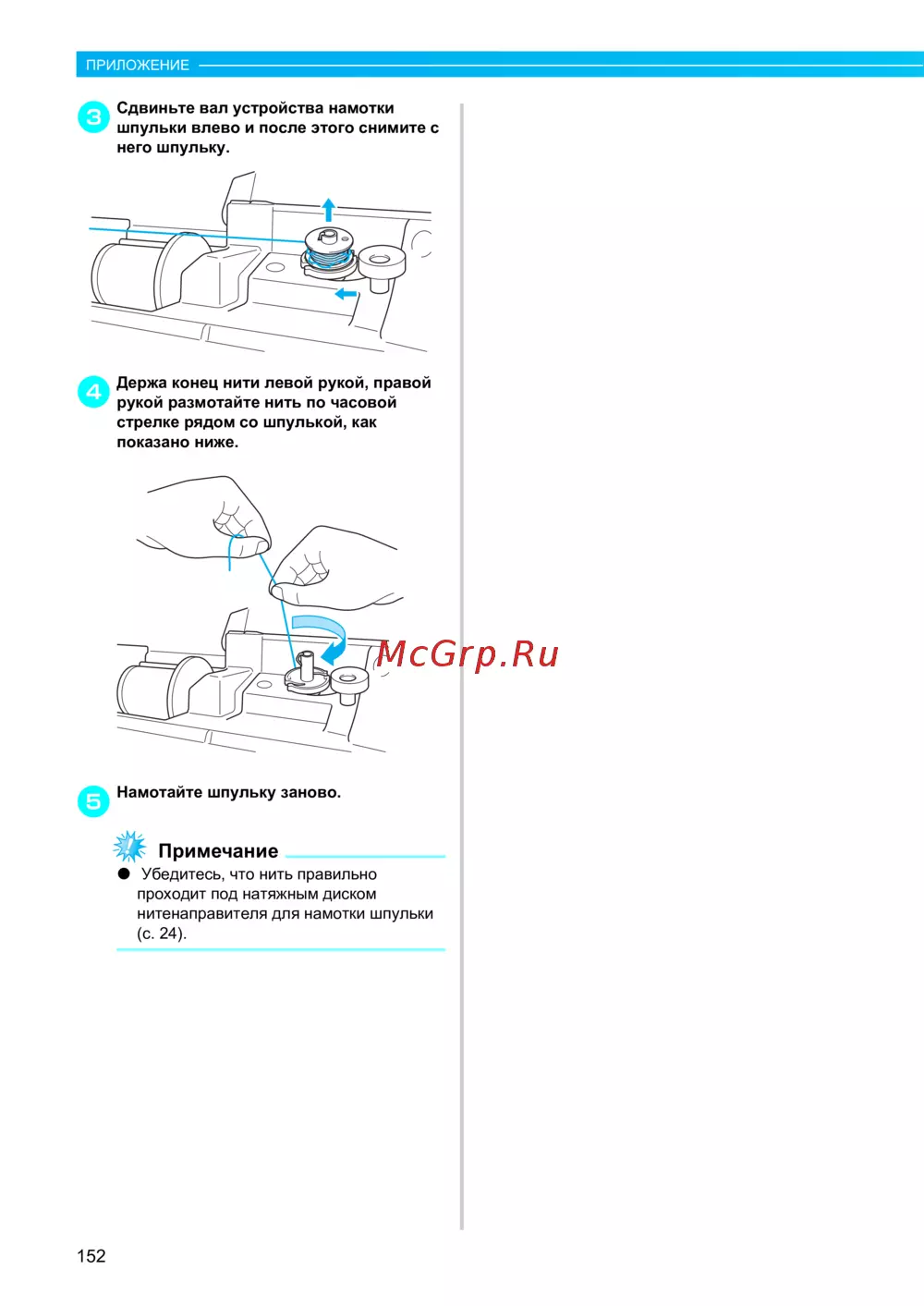 ПРИЛОЖЕНИЕ

3 Сдвиньте вал устройства намотки шпульки влево и после этого снимите с него шпульку.

4 Держа конец нити левой рукой, правой рукой размотайте нить по часовой стрелке рядом со шпулькой, как показано ниже.

McGrp.Ru

5 Намотайте шпульку заново.

Примечание

● Убедитесь, что нить правильно проходит под натяжным диском нитенаправителя для намотки шпульки (с. 24).

152