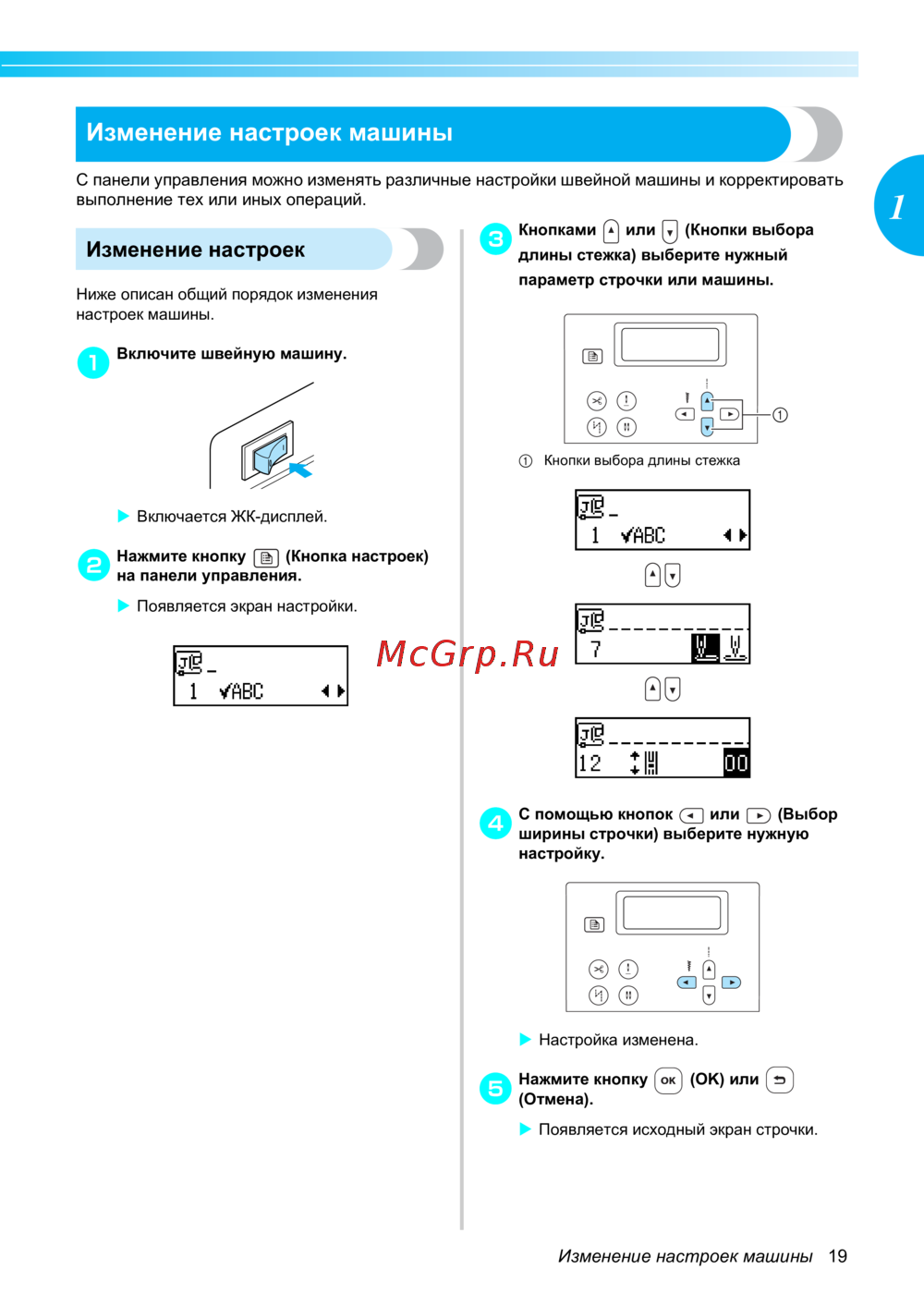 Изменение настроек машины

С панели управления можно изменять различные настройки швейной машины и корректировать выполнение тех или иных операций.

1

Изменение настроек

Ниже описан общий порядок изменения настроек машины.

1 Включите швейную машину.

▶ Включается ЖК-дисплей.

2 Нажмите кнопку (Кнопка настроек) на панели управления.

▶ Появляется экран настройки.

1 ✓ABC

McGrp.Ru

3 Кнопками или (Кнопки выбора длины стежка) выберите нужный параметр строчки или машины.

①

① Кнопки выбора длины стежка

1 ✓ABC

7

12 00

4 С помощью кнопок или (Выбор ширины строчки) выберите нужную настройку.

▶ Настройка изменена.

5 Нажмите кнопку OK (OK) или (Отмена).

▶ Появляется исходный экран строчки.

Изменение настроек машины 19