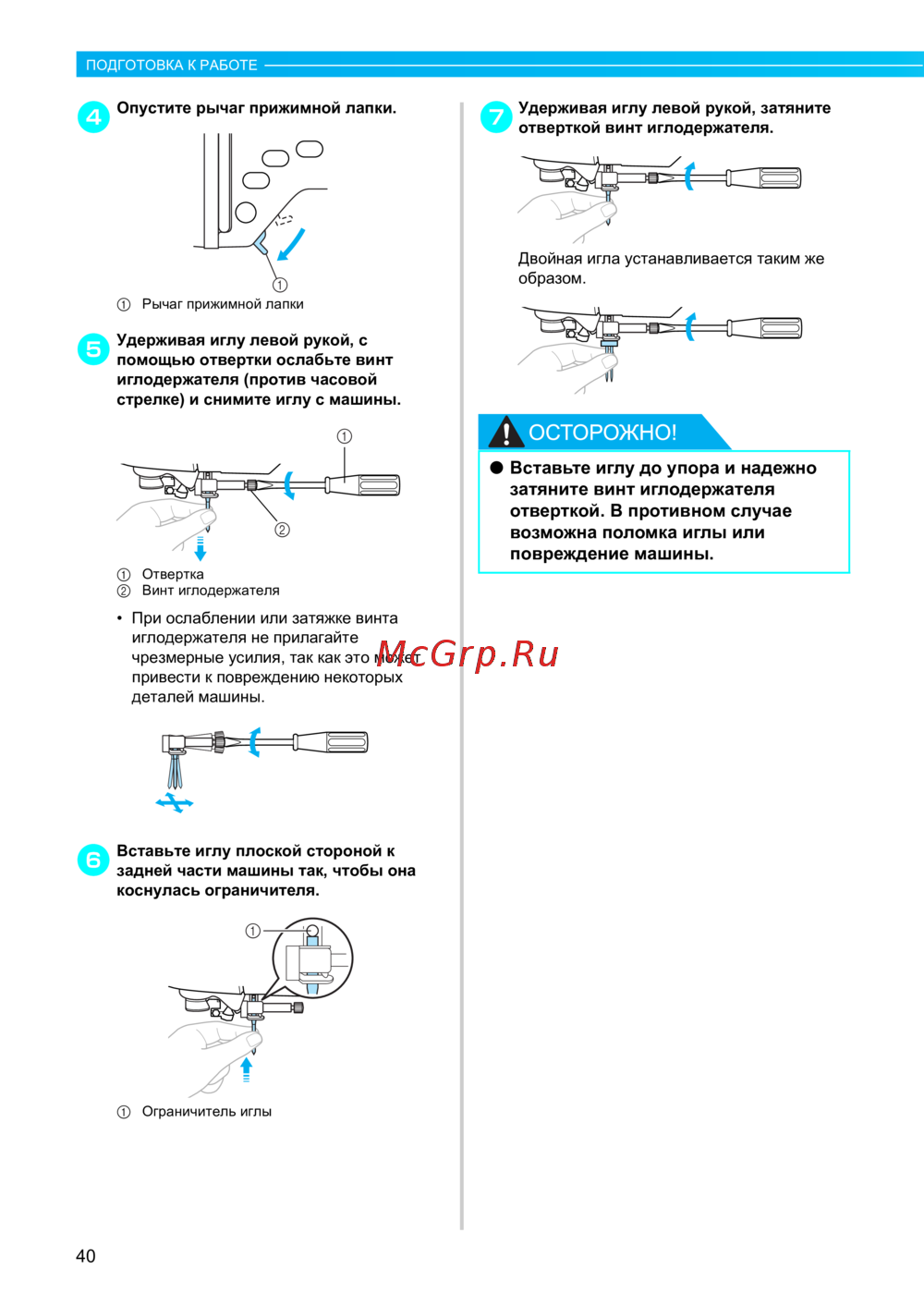 ПОДГОТОВКА К РАБОТЕ

4 Опустите рычаг прижимной лапки.

①

① Рычаг прижимной лапки

5 Удерживая иглу левой рукой, с помощью отвертки ослабьте винт иглодержателя (против часовой стрелке) и снимите иглу с машины.

①

②

① Отвертка
② Винт иглодержателя

• При ослаблении или затяжке винта иглодержателя не прилагайте чрезмерные усилия, так как это может привести к повреждению некоторых деталей машины.

6 Вставьте иглу плоской стороной к задней части машины так, чтобы она коснулась ограничителя.

①

① Ограничитель иглы

7 Удерживая иглу левой рукой, затяните отверткой винт иглодержателя.

Двойная игла устанавливается таким же образом.

ОСТОРОЖНО!

● Вставьте иглу до упора и надежно затяните винт иглодержателя отверткой. В противном случае возможна поломка иглы или повреждение машины.

McGrp.Ru

40