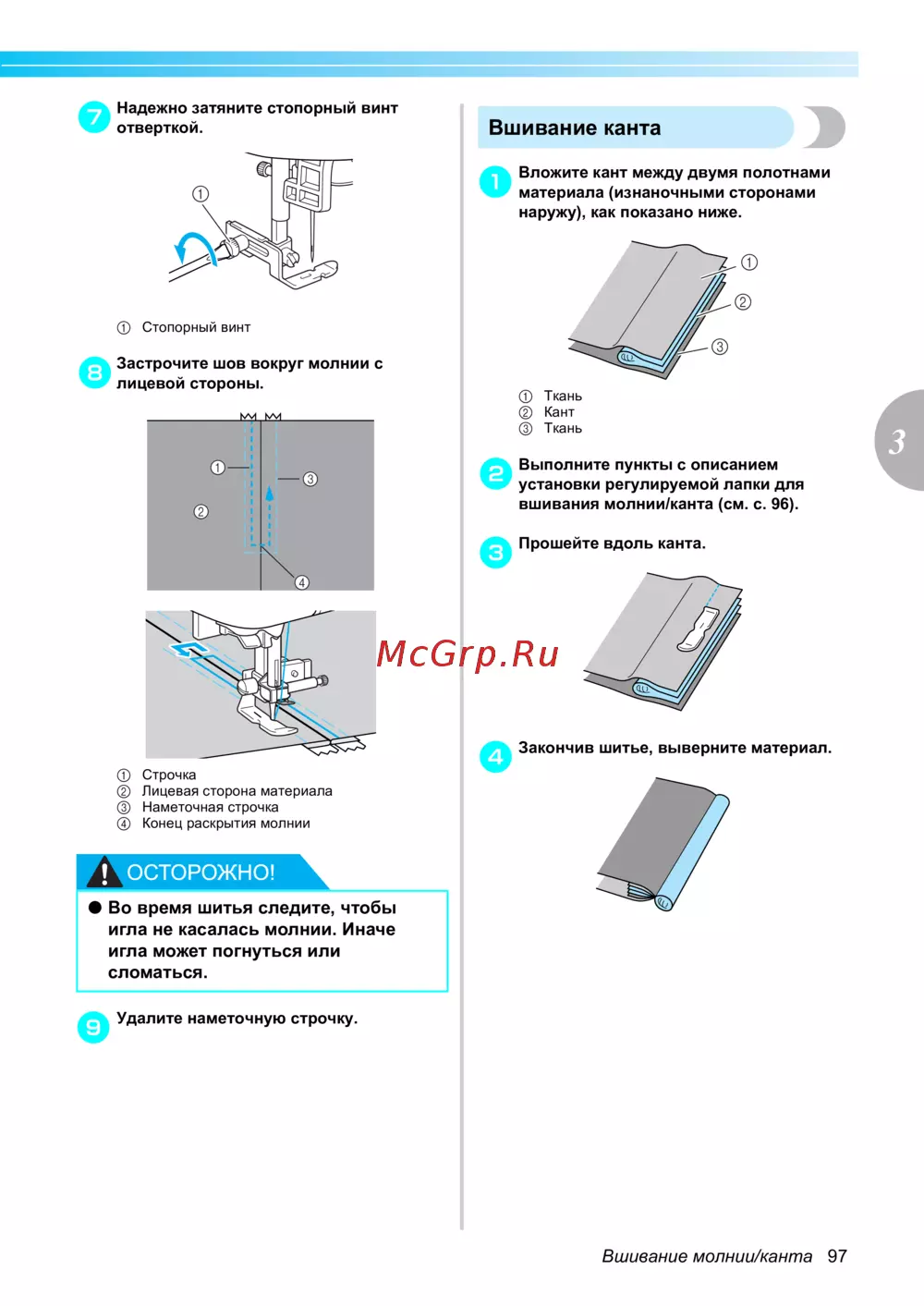 7 Надежно затяните стопорный винт отверткой.

①

① Стопорный винт

8 Застрочите шов вокруг молнии с лицевой стороны.

①
②
③
④

① Строчка
② Лицевая сторона материала
③ Наметочная строчка
④ Конец раскрытия молнии

ОСТОРОЖНО!

● Во время шитья следите, чтобы игла не касалась молнии. Иначе игла может погнуться или сломаться.

9 Удалите наметочную строчку.

Вшивание канта

1 Вложите кант между двумя полотнами материала (изнаночными сторонами наружу), как показано ниже.

①
②
③

① Ткань
② Кант
③ Ткань

2 Выполните пункты с описанием установки регулируемой лапки для вшивания молнии/канта (см. с. 96).

3 Прошейте вдоль канта.

McGrp.Ru

4 Закончив шитье, выверните материал.

3

Вшивание молнии/канта 97