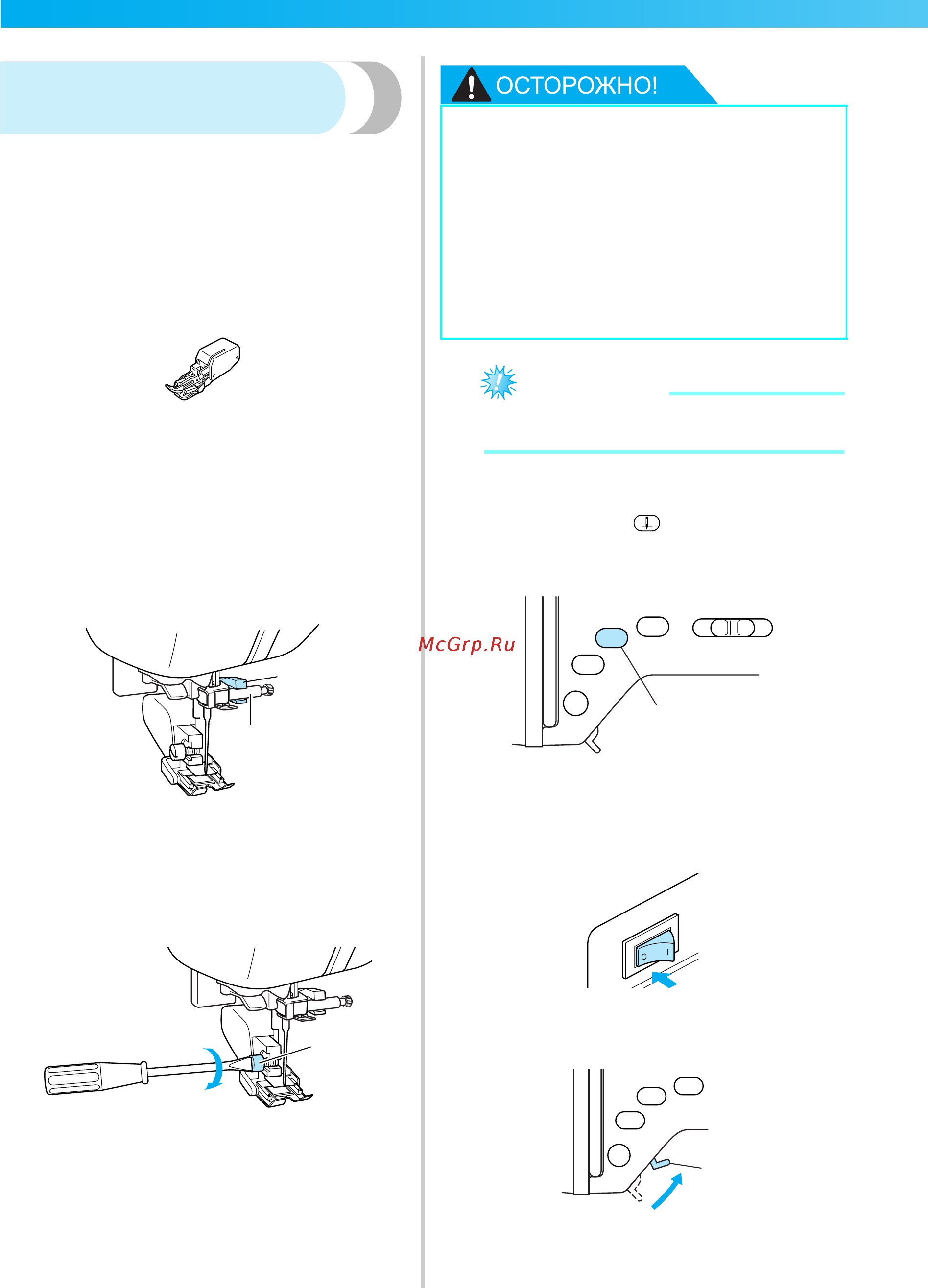 ОСТОРОЖНО!

McGrp.Ru