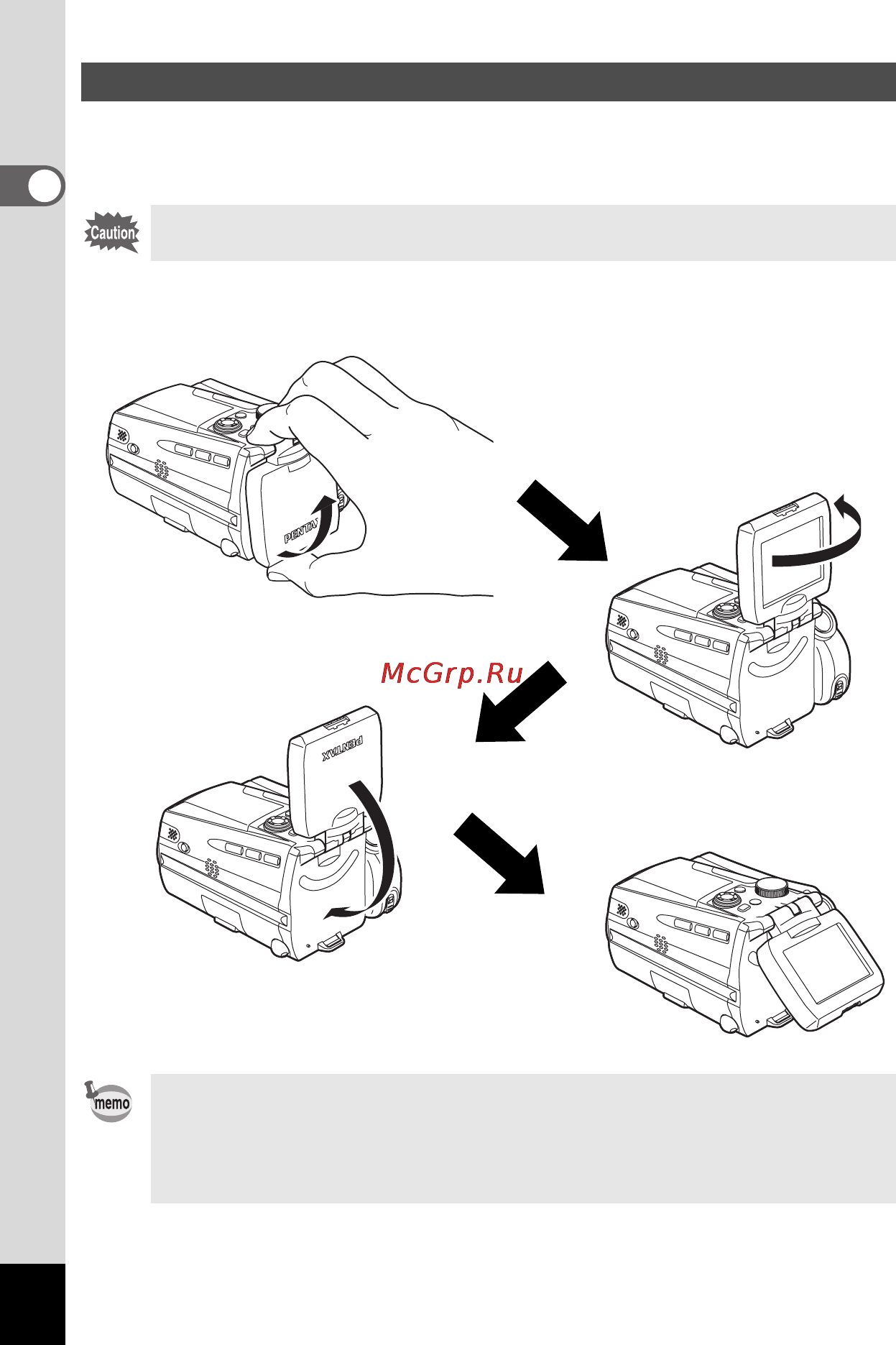 Caution

PENTAX

McGrp.Ru

PENTAX

memo