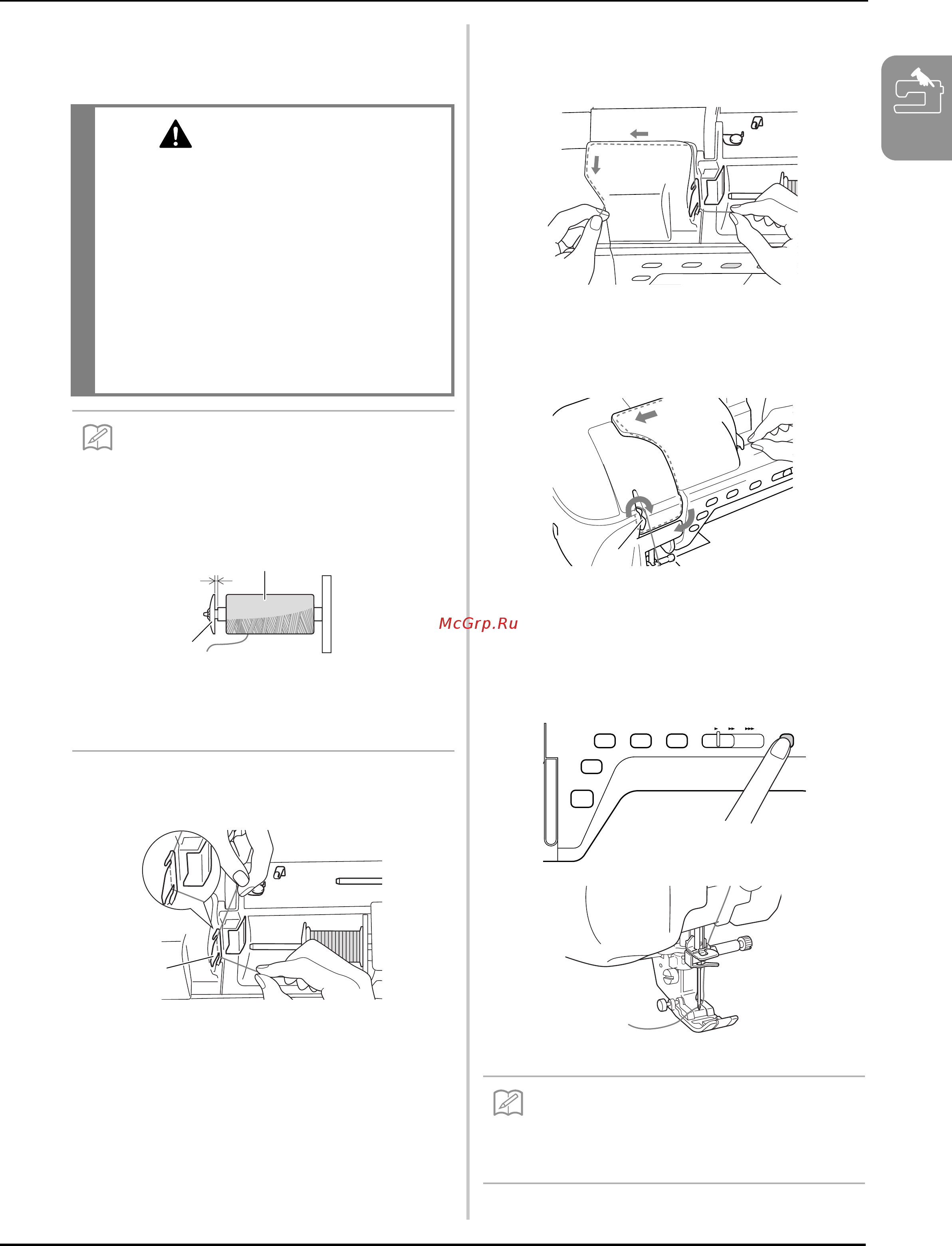 McGrp.Ru