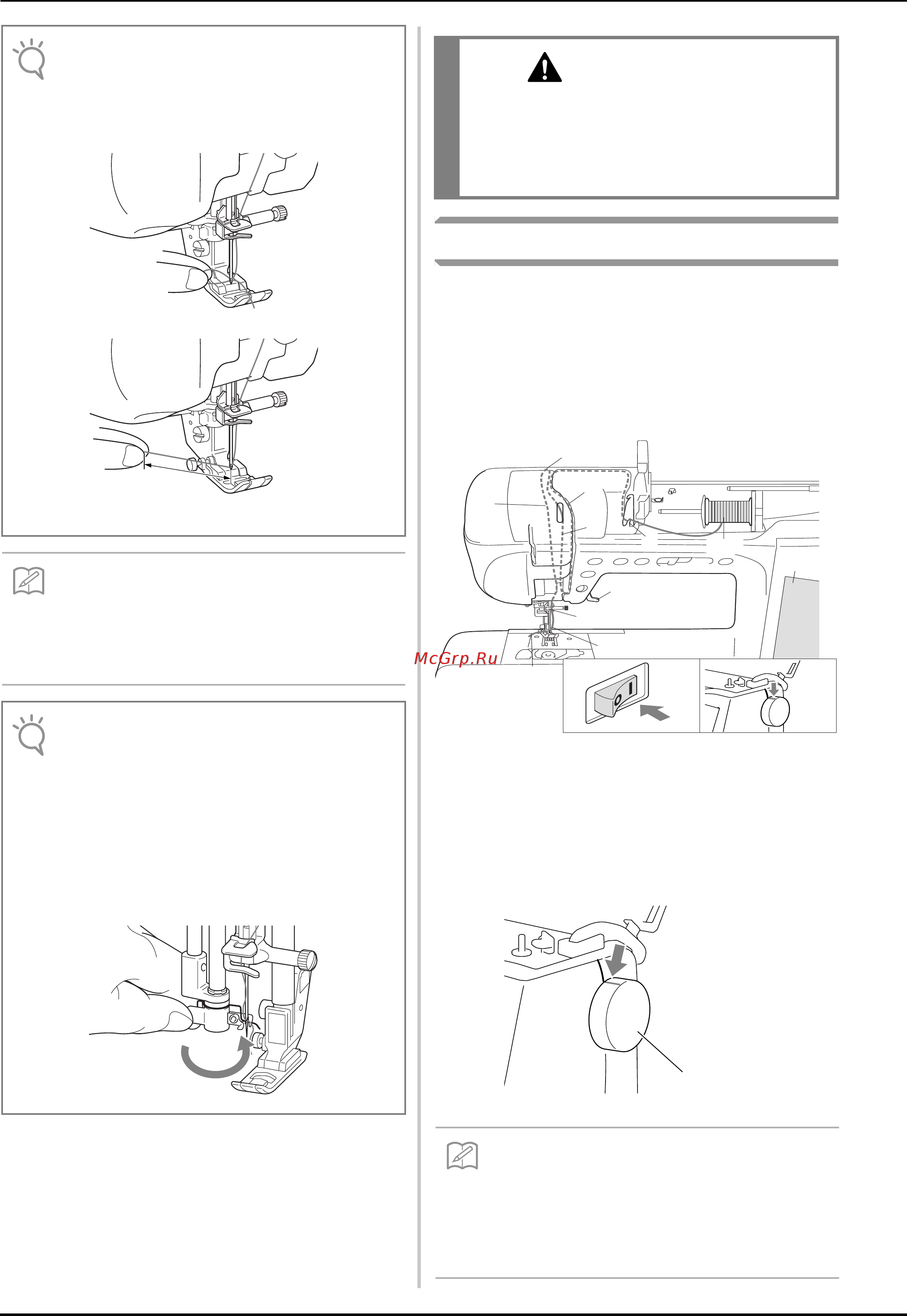 McGrp.Ru