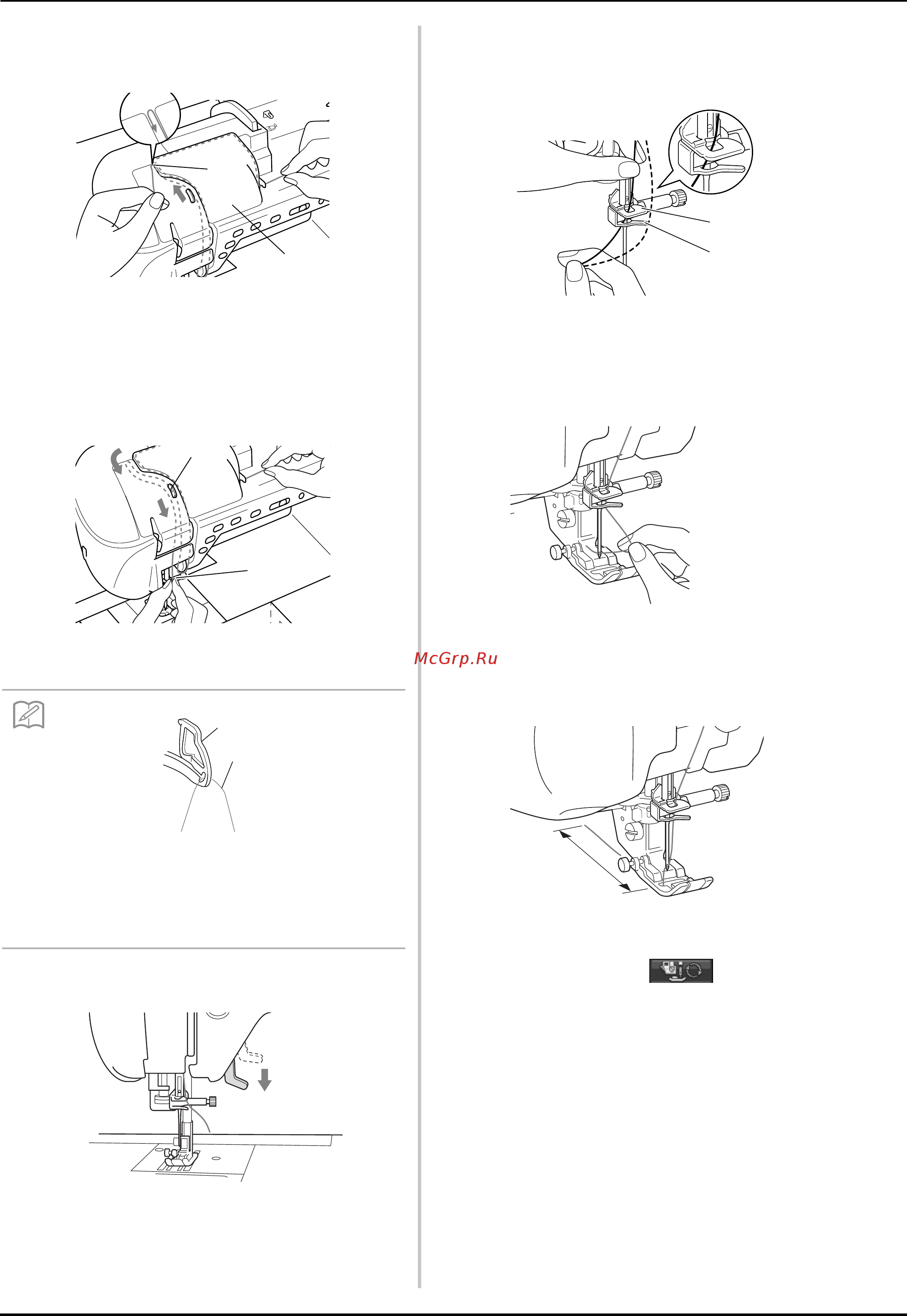 McGrp.Ru