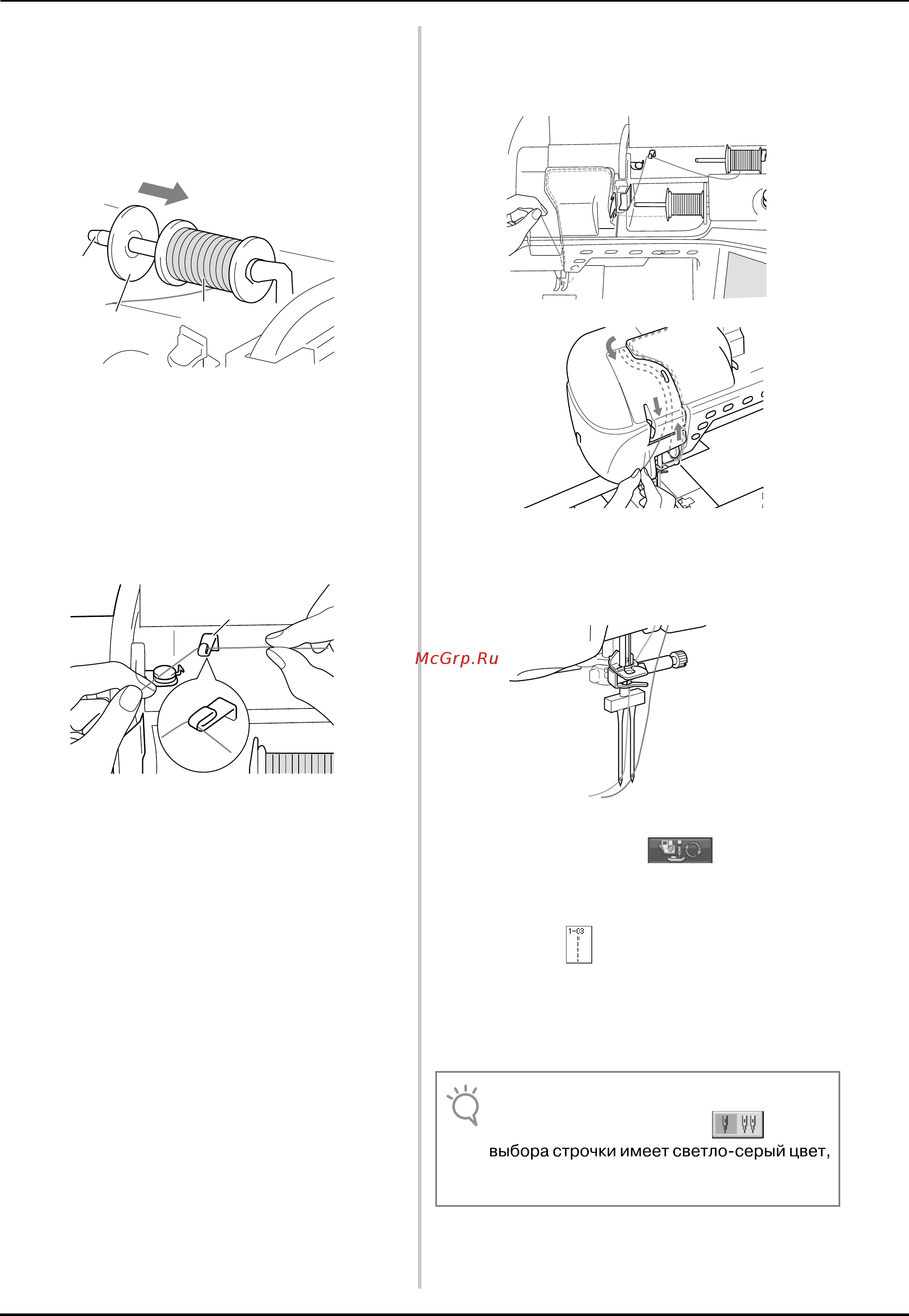 McGrp.Ru

1-03

выбора строчки имеет светло-серый цвет,