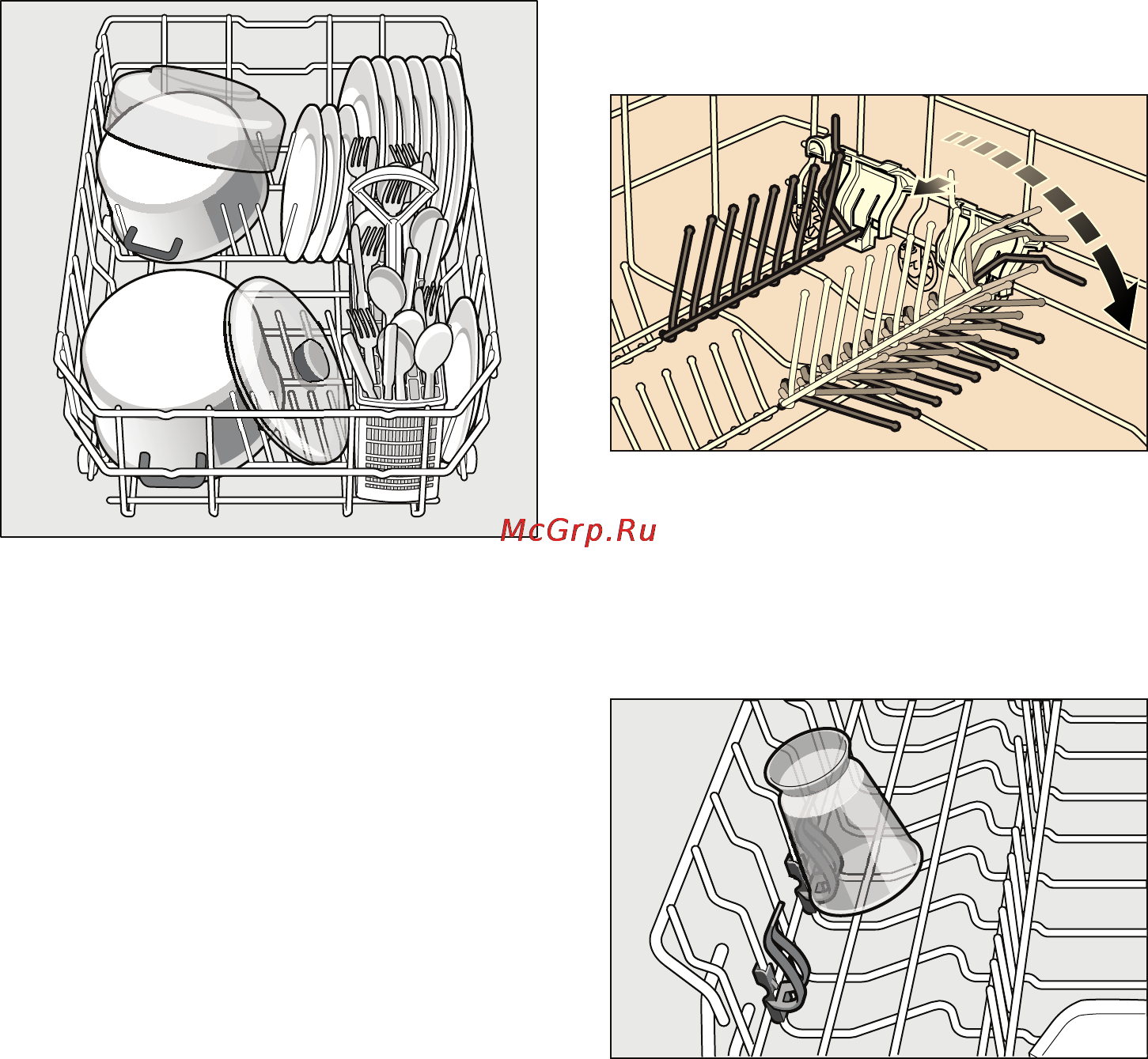 McGrp.Ru