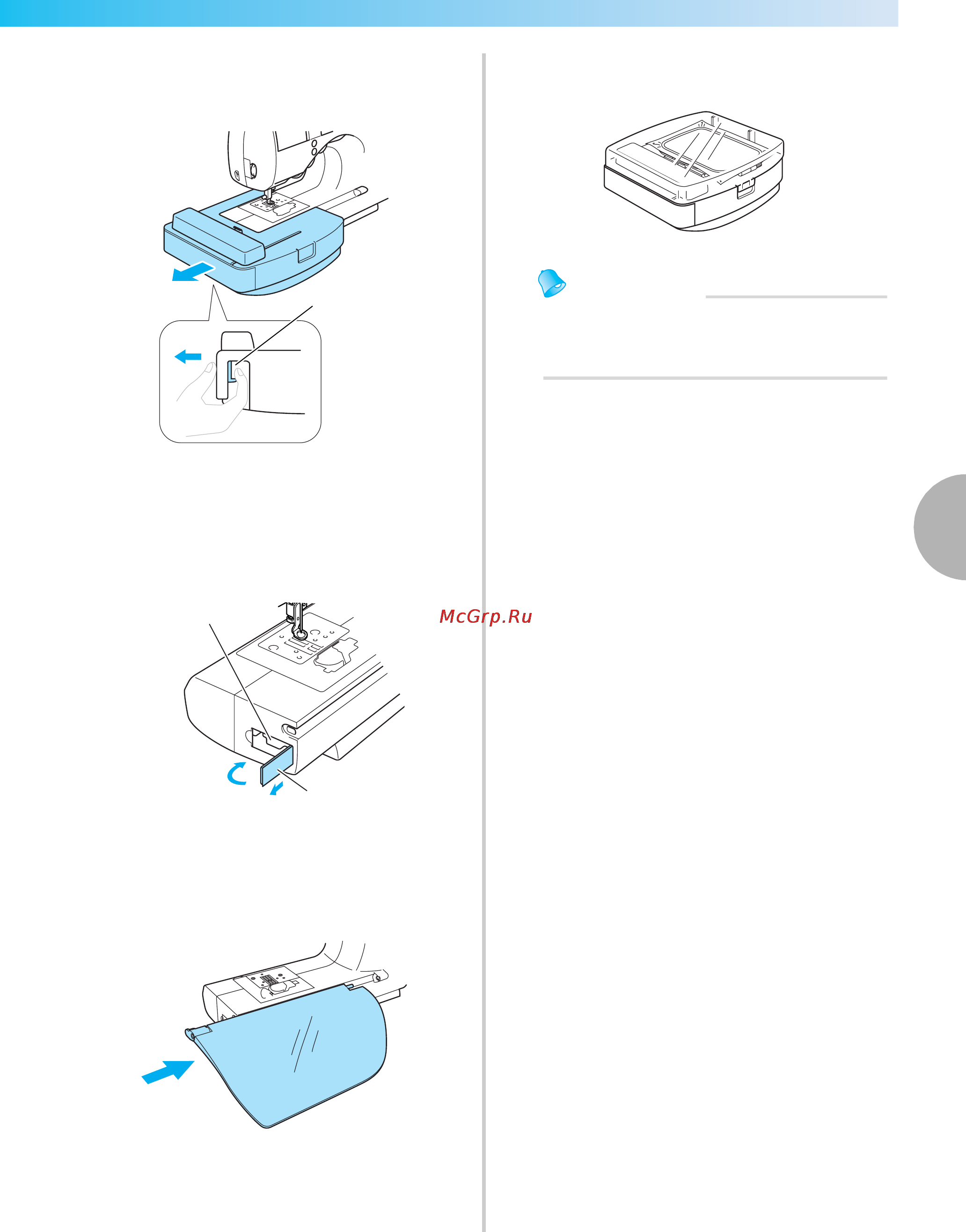 McGrp.Ru