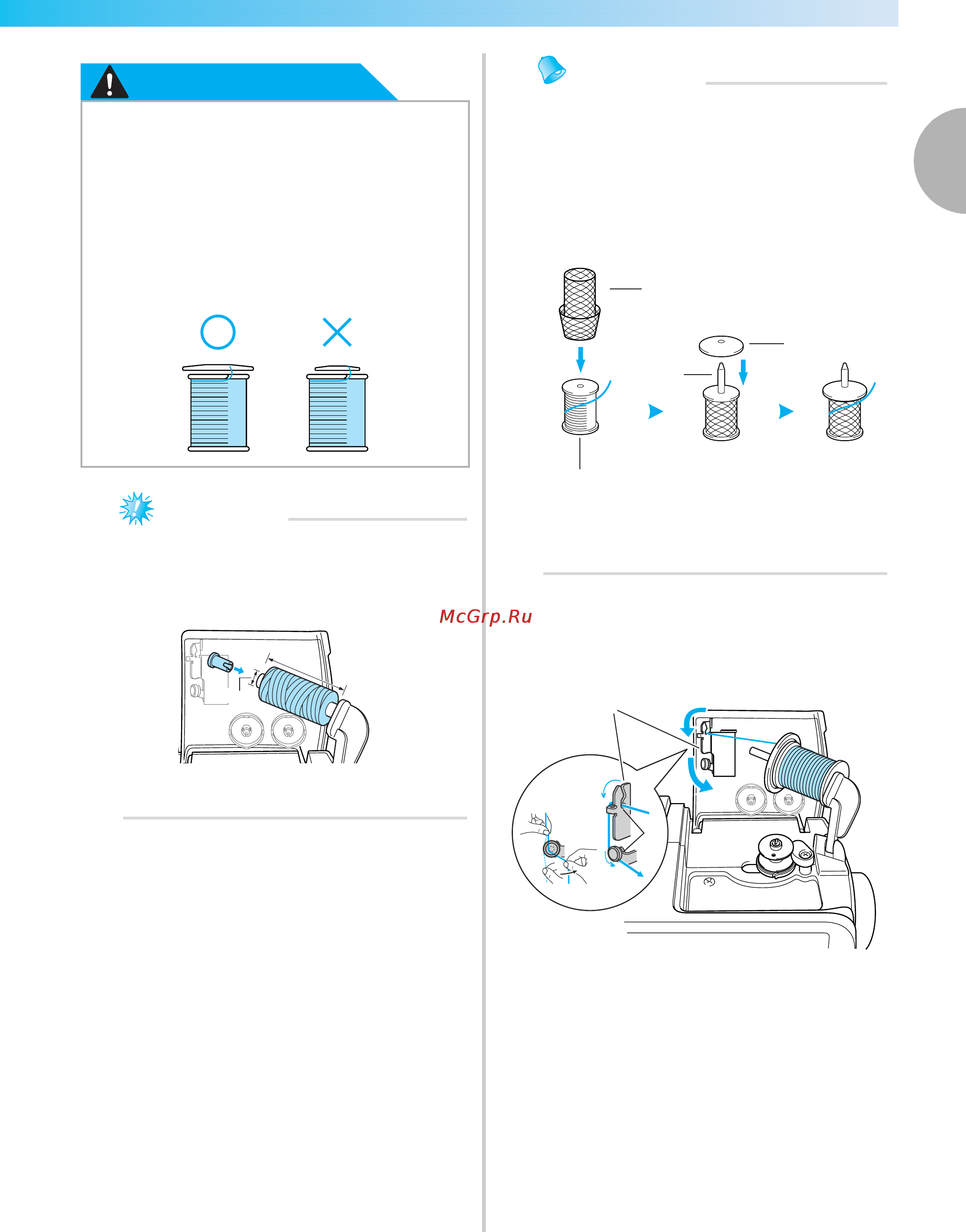 McGrp.Ru