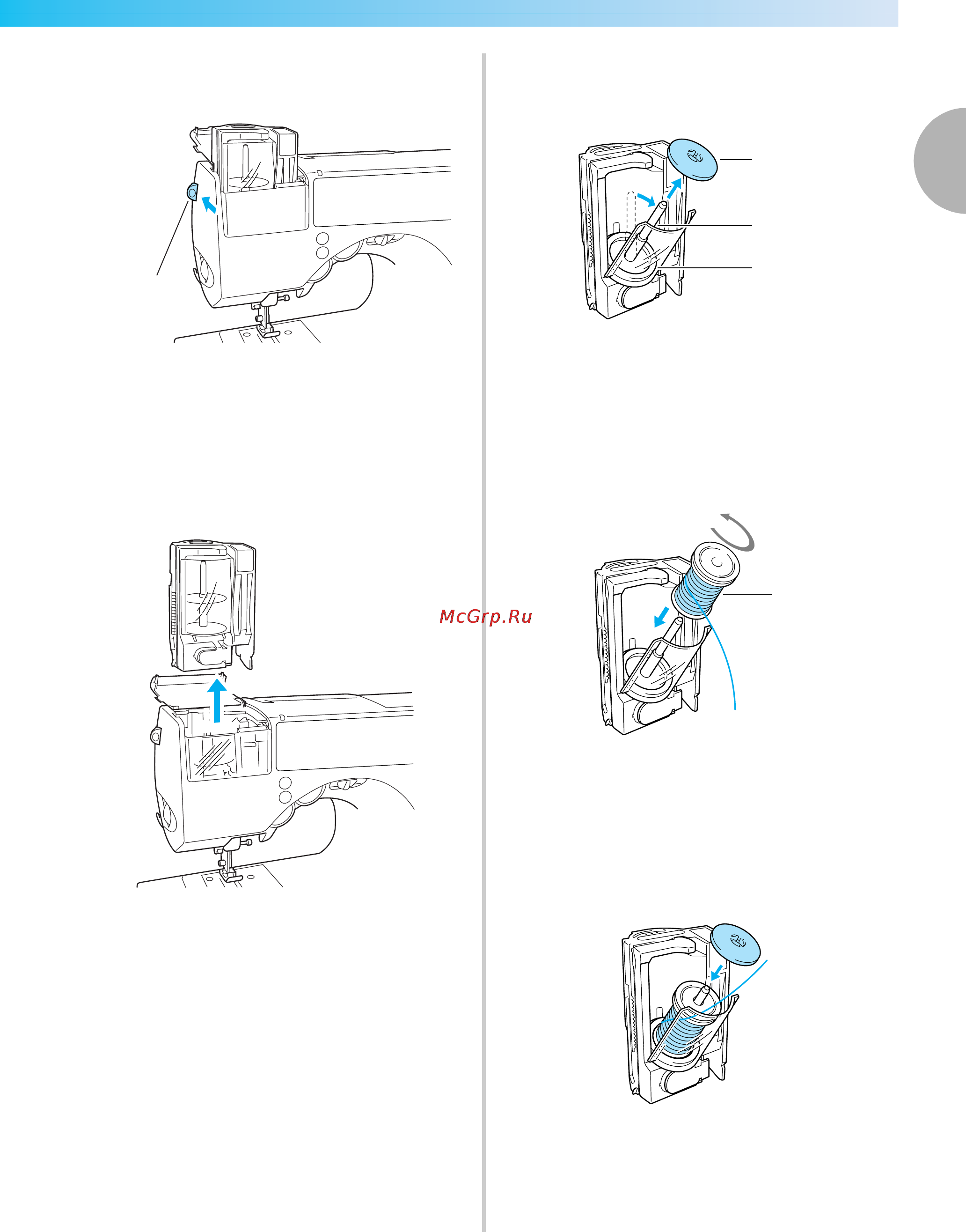 McGrp.Ru