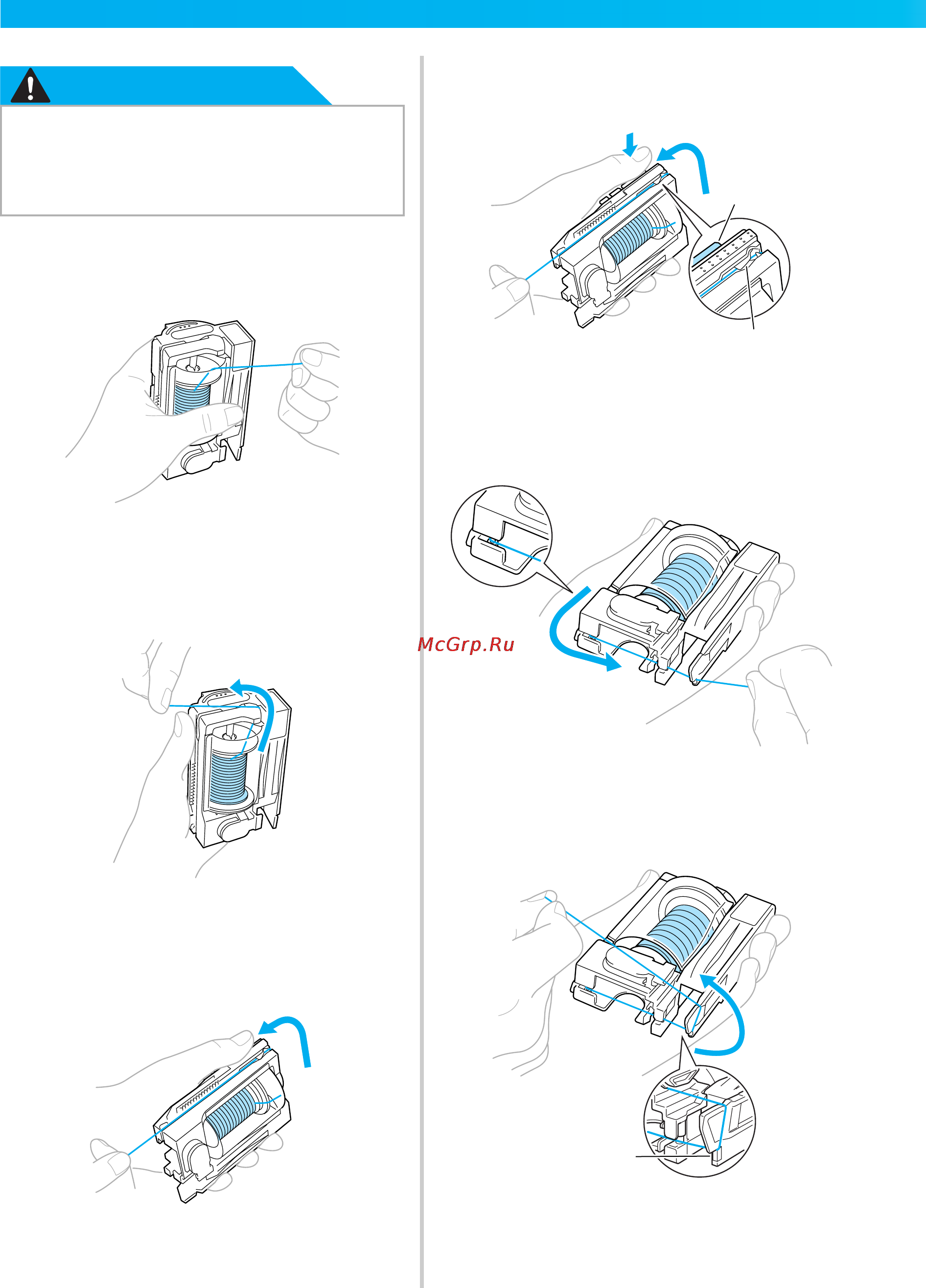 McGrp.Ru