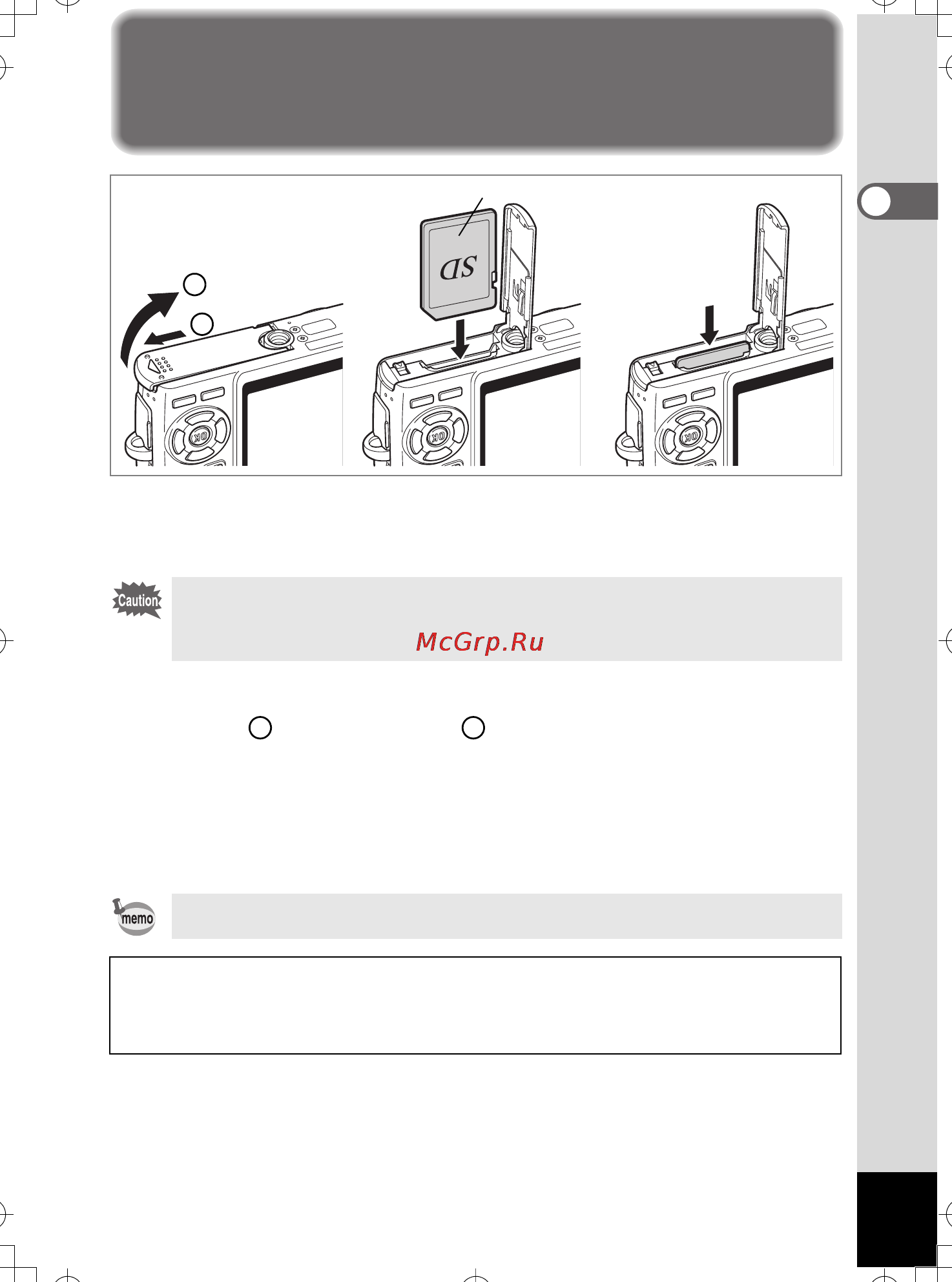 SD

OK

OK

OK

Caution

McGrp.Ru

memo