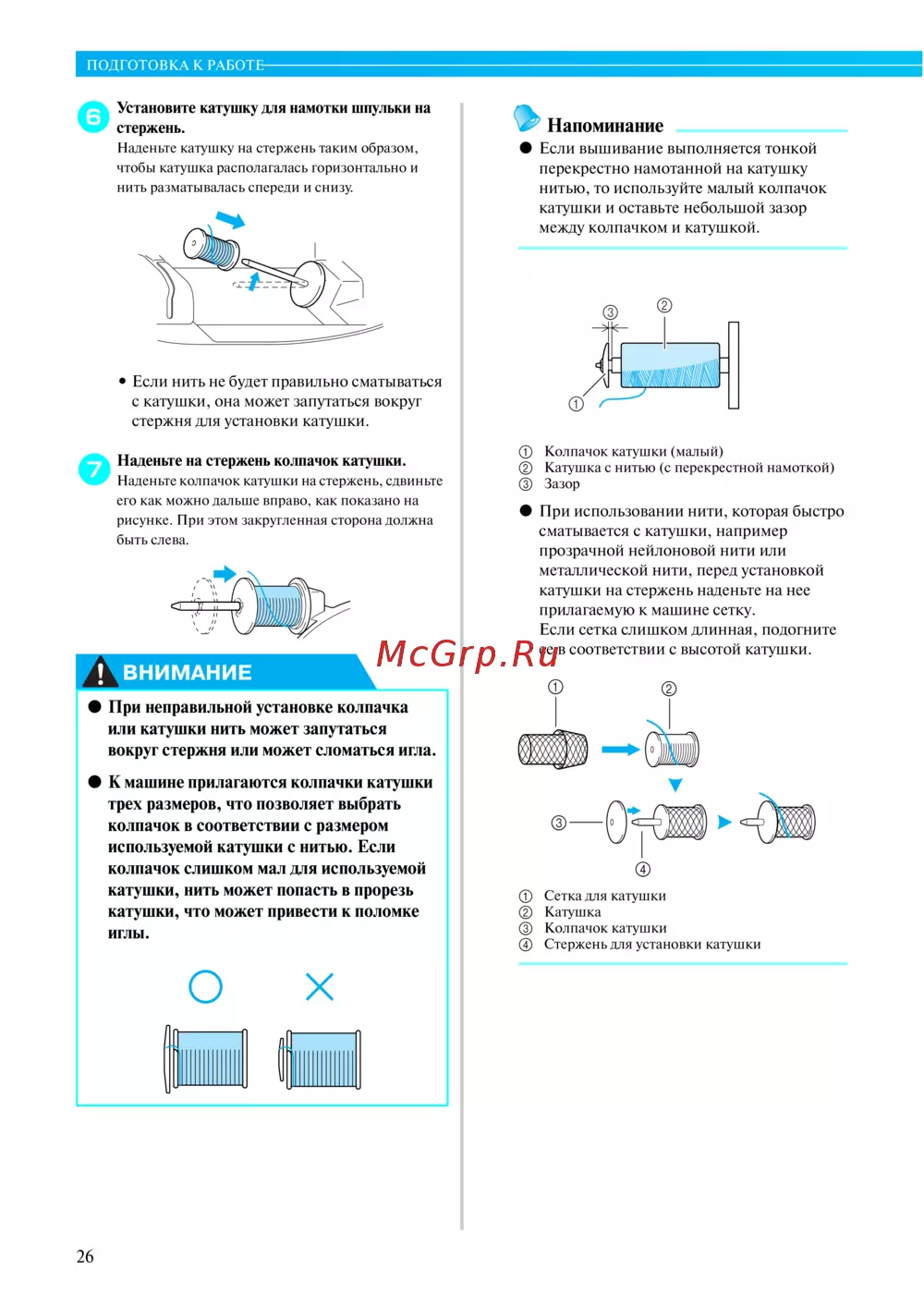 ПОДГОТОВКА К РАБОТЕ

6 Установите катушку для намотки шпульки на стержень.
Наденьте катушку на стержень таким образом, чтобы катушка располагалась горизонтально и нить разматывалась спереди и снизу.

• Если нить не будет правильно сматываться с катушки, она может запутаться вокруг стержня для установки катушки.

7 Наденьте на стержень колпачок катушки.
Наденьте колпачок катушки на стержень, сдвиньте его как можно дальше вправо, как показано на рисунке. При этом закругленная сторона должна быть слева.

ВНИМАНИЕ

● При неправильной установке колпачка или катушки нить может запутаться вокруг стержня или может сломаться игла.

● К машине прилагаются колпачки катушки трех размеров, что позволяет выбрать колпачок в соответствии с размером используемой катушки с нитью. Если колпачок слишком мал для используемой катушки, нить может попасть в прорезь катушки, что может привести к поломке иглы.

Напоминание

● Если вышивание выполняется тонкой перекрестно намотанной на катушку нитью, то используйте малый колпачок катушки и оставьте небольшой зазор между колпачком и катушкой.

③ ②
①

① Колпачок катушки (малый)
② Катушка с нитью (с перекрестной намоткой)
③ Зазор

● При использовании нити, которая быстро сматывается с катушки, например прозрачной нейлоновой нити или металлической нити, перед установкой катушки на стержень наденьте на нее прилагаемую к машине сетку.
Если сетка слишком длинная, подогните ее в соответствии с высотой катушки.

McGrp.Ru

① ②
③
④

① Сетка для катушки
② Катушка
③ Колпачок катушки
④ Стержень для установки катушки

26