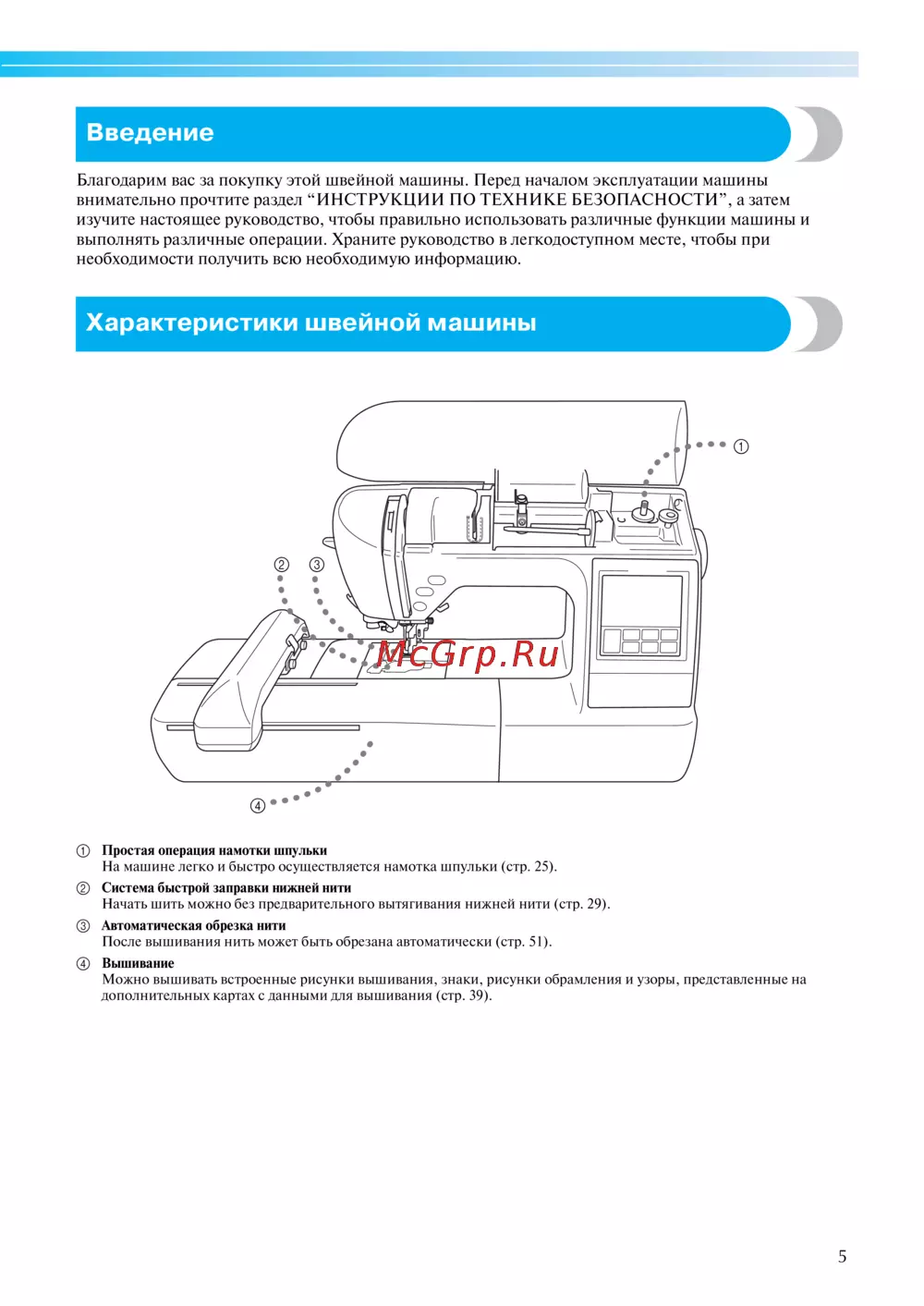 Введение

Благодарим вас за покупку этой швейной машины. Перед началом эксплуатации машины внимательно прочтите раздел “ИНСТРУКЦИИ ПО ТЕХНИКЕ БЕЗОПАСНОСТИ”, а затем изучите настоящее руководство, чтобы правильно использовать различные функции машины и выполнять различные операции. Храните руководство в легкодоступном месте, чтобы при необходимости получить всю необходимую информацию.

Характеристики швейной машины

①
② ③
McGrp.Ru
④

① Простая операция намотки шпульки
На машине легко и быстро осуществляется намотка шпульки (стр. 25).

② Система быстрой заправки нижней нити
Начать шить можно без предварительного вытягивания нижней нити (стр. 29).

③ Автоматическая обрезка нити
После вышивания нить может быть обрезана автоматически (стр. 51).

④ Вышивание
Можно вышивать встроенные рисунки вышивания, знаки, рисунки обрамления и узоры, представленные на дополнительных картах с данными для вышивания (стр. 39).

5