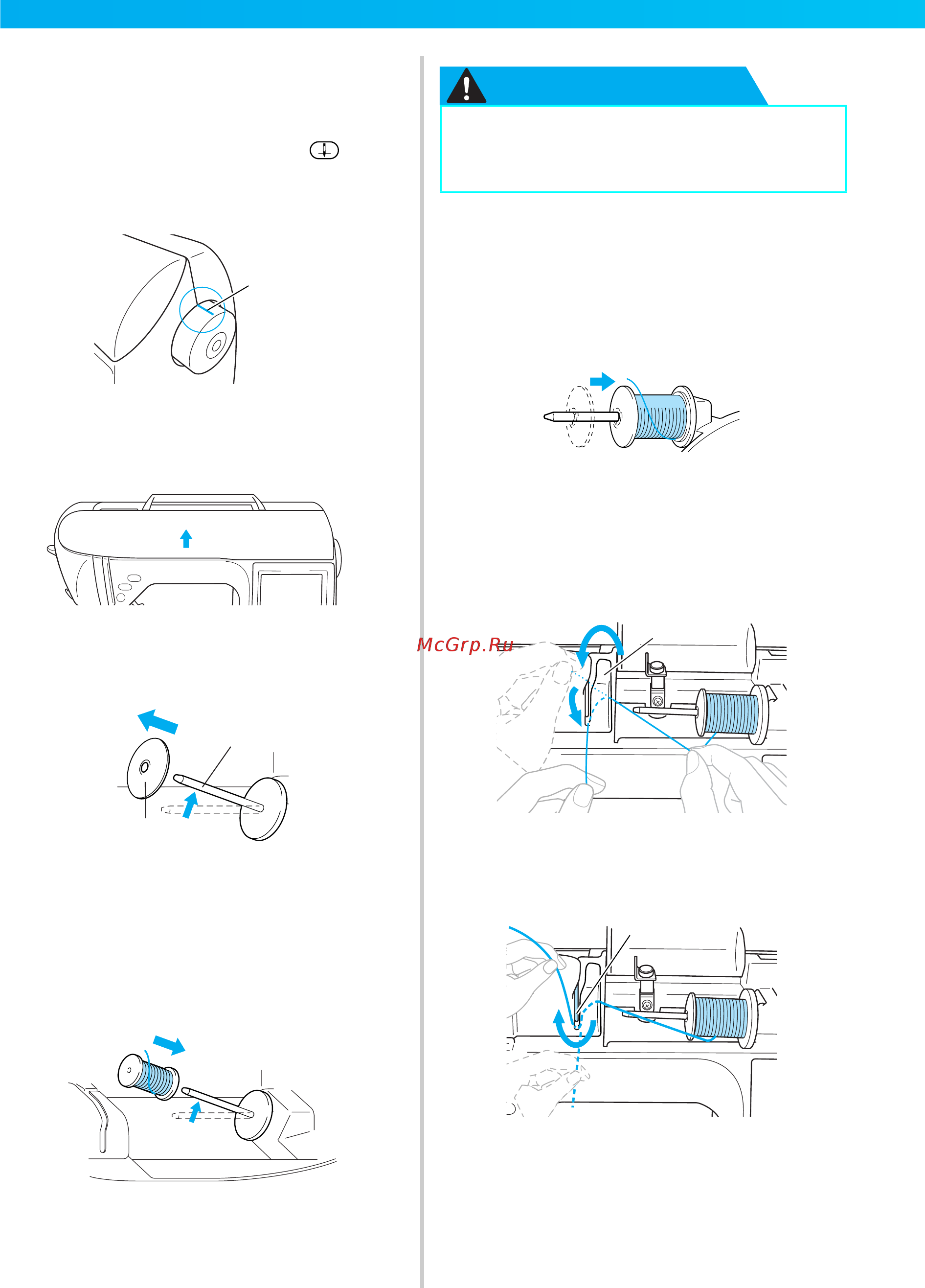 McGrp.Ru