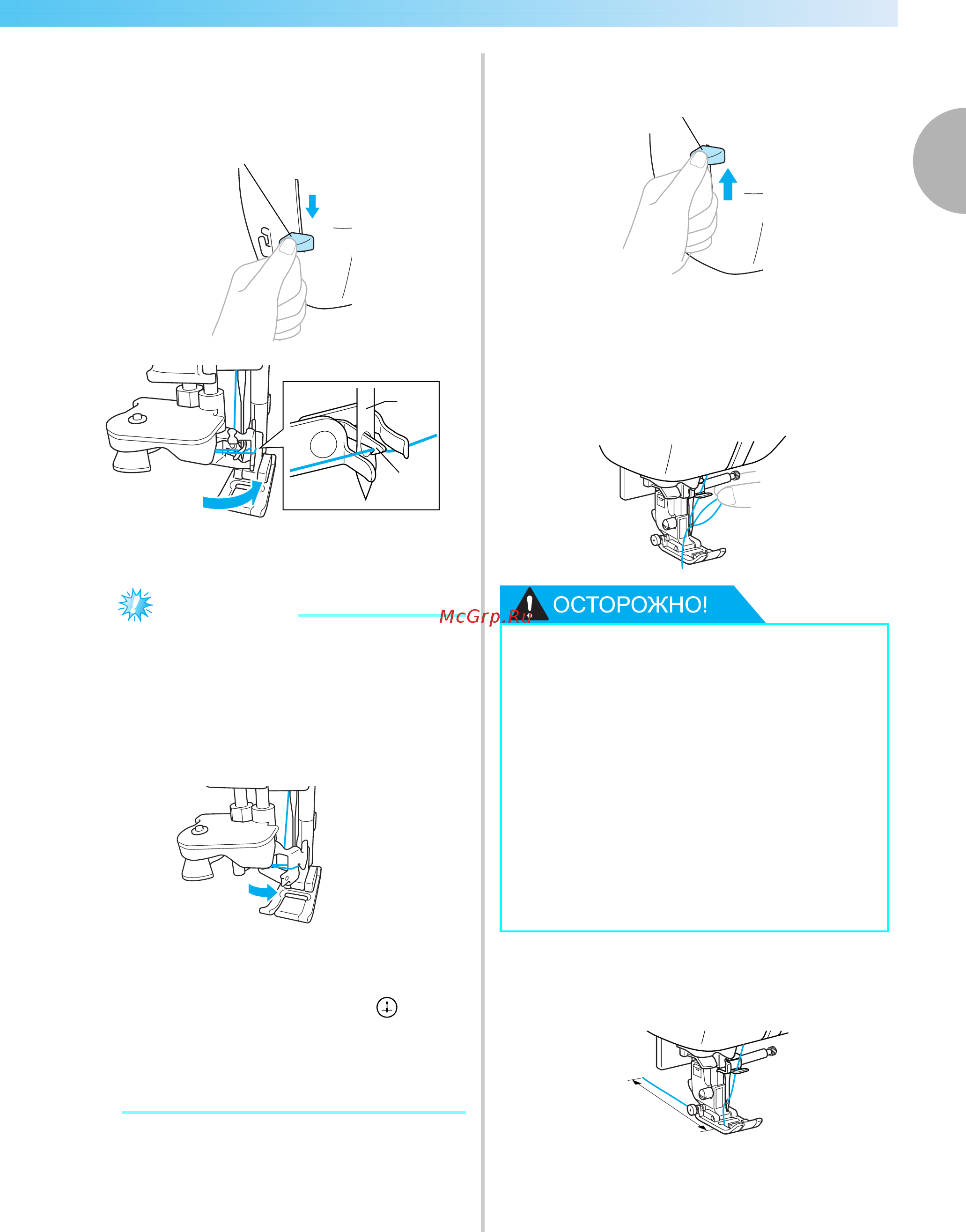 McGrp.Ru

ОСТОРОЖНО!