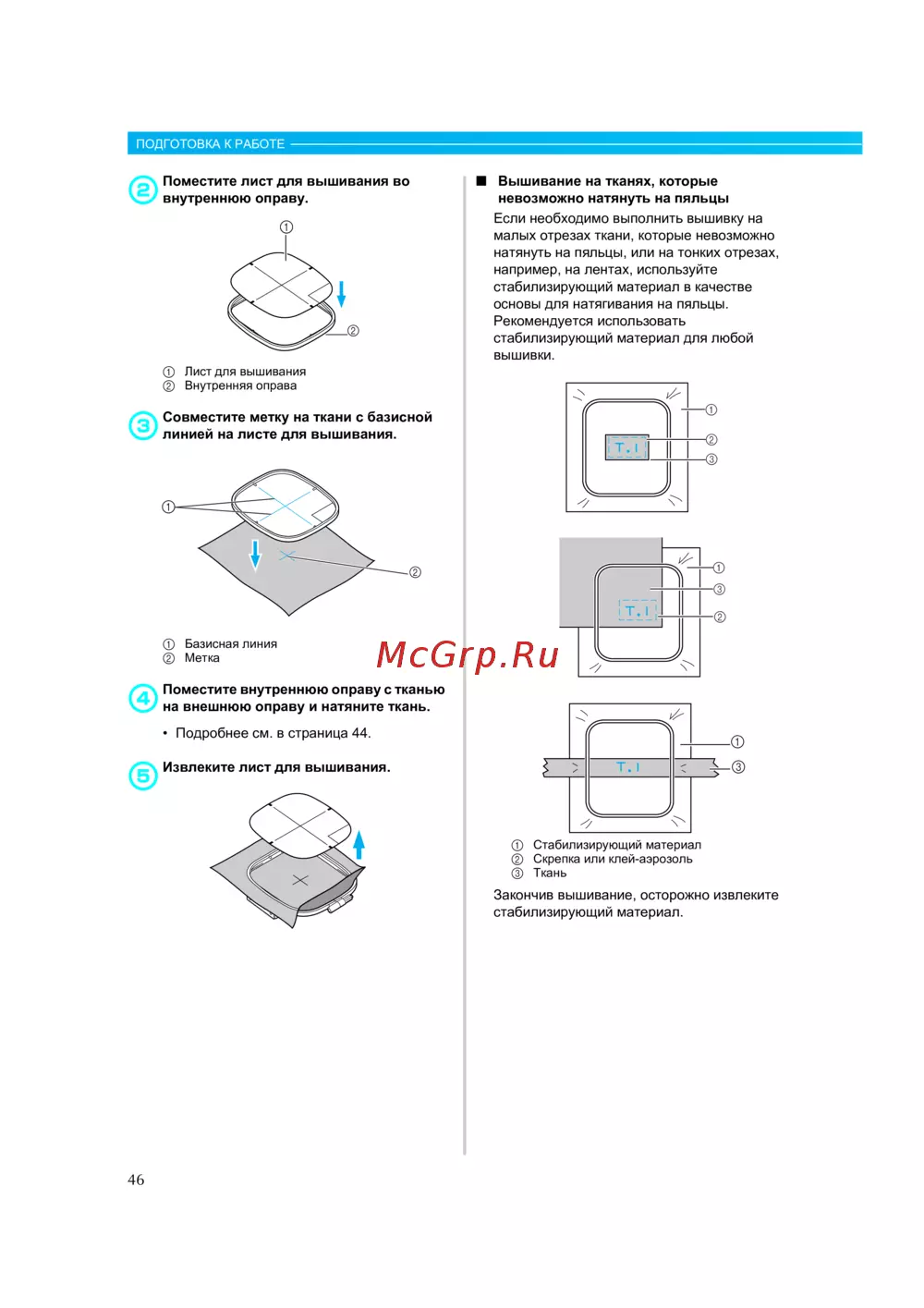 ПОДГОТОВКА К РАБОТЕ

2 Поместите лист для вышивания во внутреннюю оправу.

①

②

① Лист для вышивания
② Внутренняя оправа

3 Совместите метку на ткани с базисной линией на листе для вышивания.

①

②

① Базисная линия
② Метка

4 Поместите внутреннюю оправу с тканью на внешнюю оправу и натяните ткань.

• Подробнее см. в страница 44.

5 Извлеките лист для вышивания.

■ Вышивание на тканях, которые невозможно натянуть на пяльцы

Если необходимо выполнить вышивку на малых отрезах ткани, которые невозможно натянуть на пяльцы, или на тонких отрезах, например, на лентах, используйте стабилизирующий материал в качестве основы для натягивания на пяльцы. Рекомендуется использовать стабилизирующий материал для любой вышивки.

T.I

①
②
③

T.I

①
③
②

T.I

①
③

① Стабилизирующий материал
② Скрепка или клей-аэрозоль
③ Ткань

Закончив вышивание, осторожно извлеките стабилизирующий материал.

McGrp.Ru

46