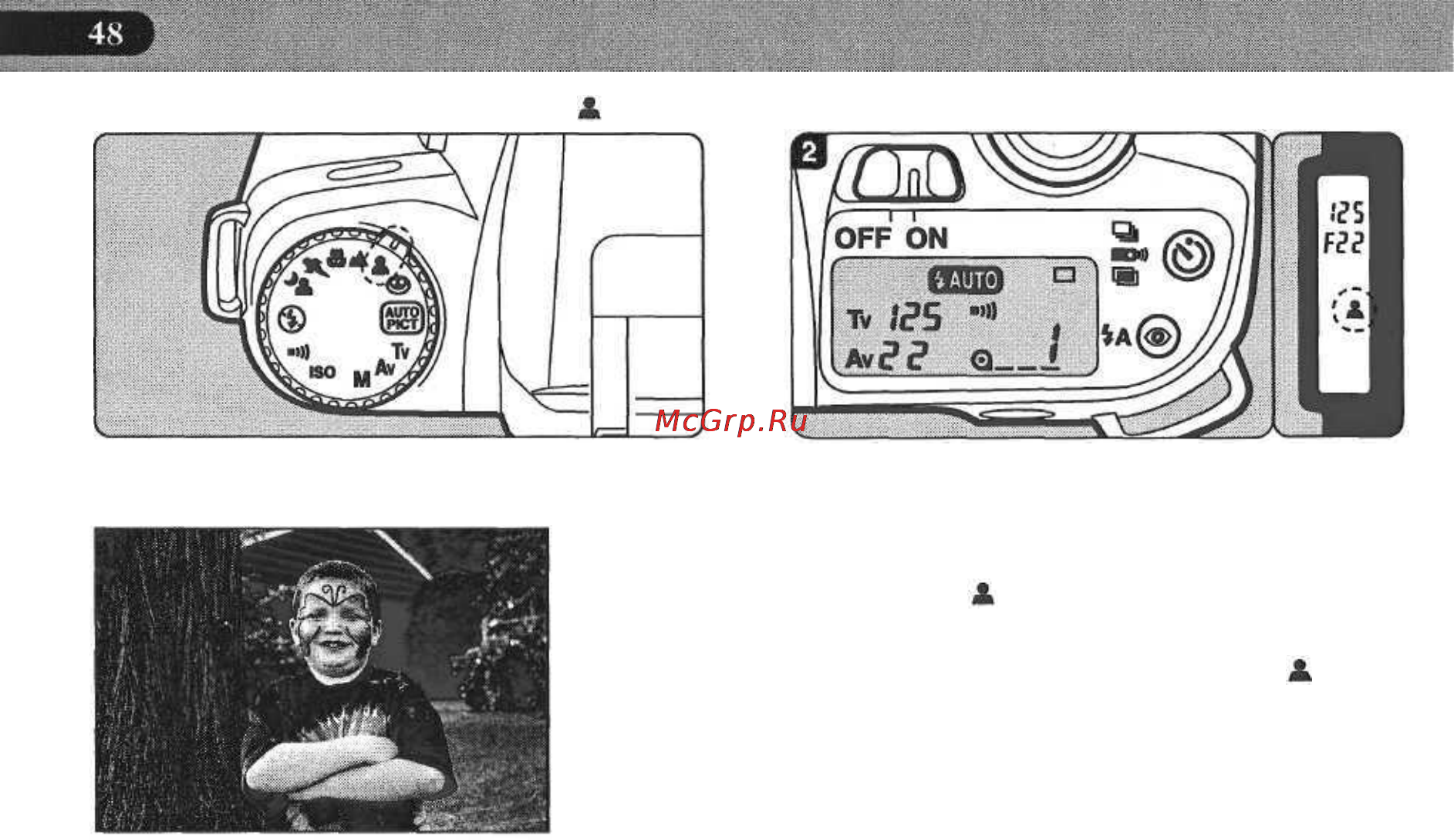 48

AUTO PICT
Tv
Av
M
ISO

2
OFF ON
AUTO
Tv 125
Av 22
1
A

125
F22

McGrp.Ru