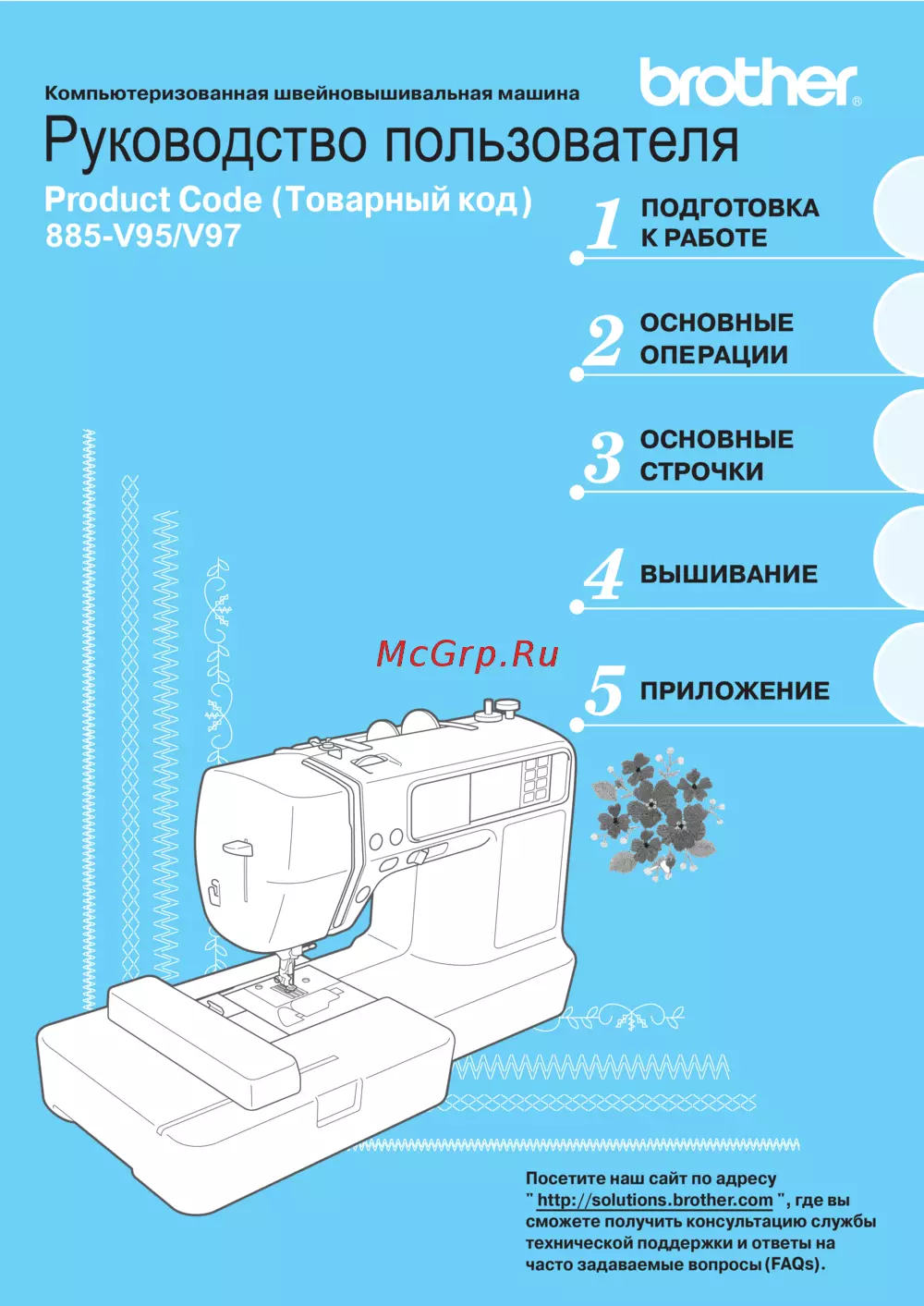 Компьютеризованная швейновышивальная машина

brother®

Руководство пользователя

Product Code (Товарный код)
885-V95/V97

1 ПОДГОТОВКА К РАБОТЕ

2 ОСНОВНЫЕ ОПЕРАЦИИ

3 ОСНОВНЫЕ СТРОЧКИ

4 ВЫШИВАНИЕ

5 ПРИЛОЖЕНИЕ

McGrp.Ru

Посетите наш сайт по адресу " http://solutions.brother.com ", где вы сможете получить консультацию службы технической поддержки и ответы на часто задаваемые вопросы (FAQs).