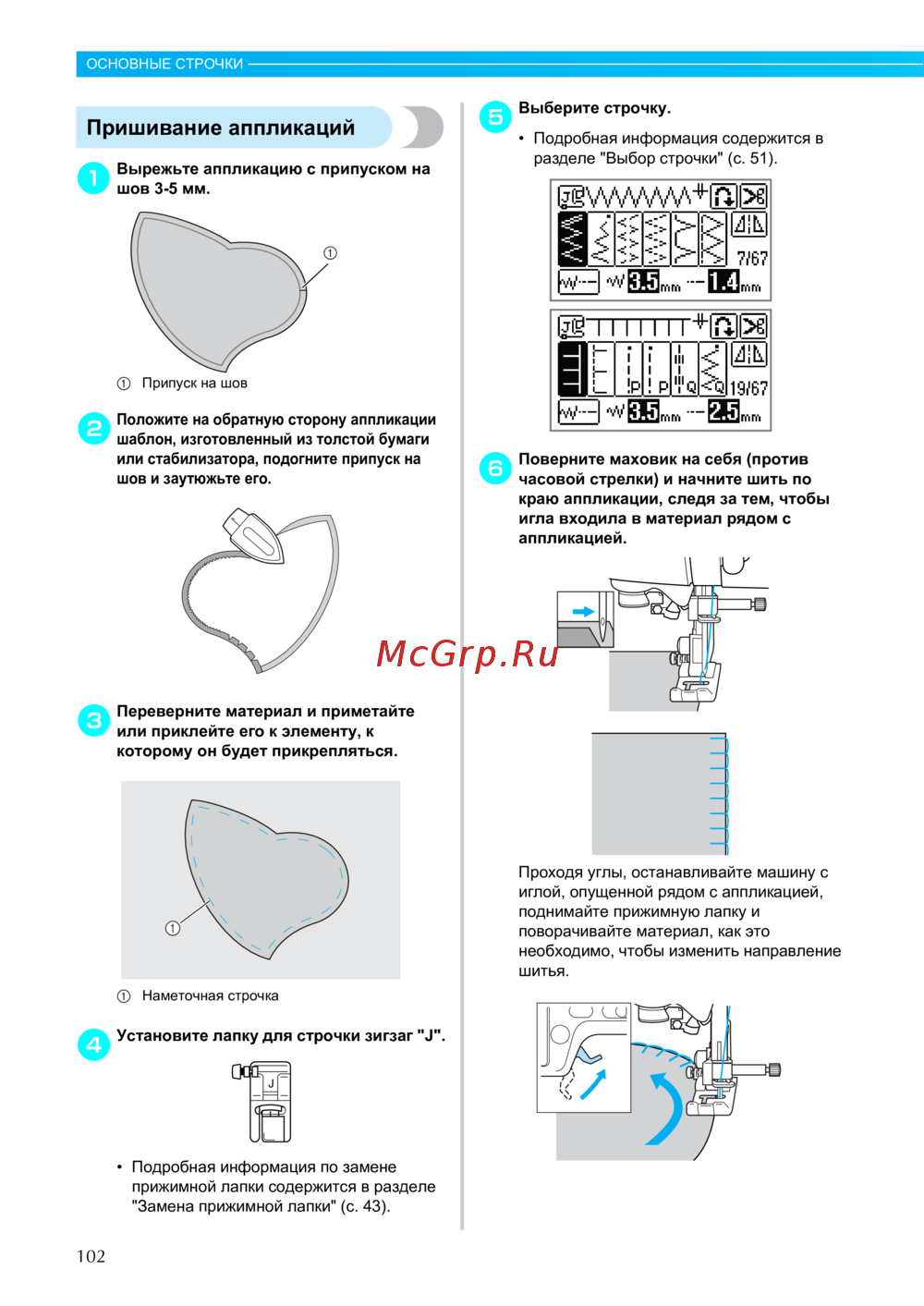 ОСНОВНЫЕ СТРОЧКИ

Пришивание аппликаций

1 Вырежьте аппликацию с припуском на шов 3-5 мм.

①

① Припуск на шов

2 Положите на обратную сторону аппликации шаблон, изготовленный из толстой бумаги или стабилизатора, подогните припуск на шов и заутюжьте его.

3 Переверните материал и приметайте или приклейте его к элементу, к которому он будет прикрепляться.

①

① Наметочная строчка

4 Установите лапку для строчки зигзаг "J".

J

• Подробная информация по замене прижимной лапки содержится в разделе "Замена прижимной лапки" (с. 43).

5 Выберите строчку.

• Подробная информация содержится в разделе "Выбор строчки" (с. 51).

7/67
3.5 mm 1.4 mm

19/67
3.5 mm 2.5 mm

6 Поверните маховик на себя (против часовой стрелки) и начните шить по краю аппликации, следя за тем, чтобы игла входила в материал рядом с аппликацией.

McGrp.Ru

Проходя углы, останавливайте машину с иглой, опущенной рядом с аппликацией, поднимайте прижимную лапку и поворачивайте материал, как это необходимо, чтобы изменить направление шитья.

102