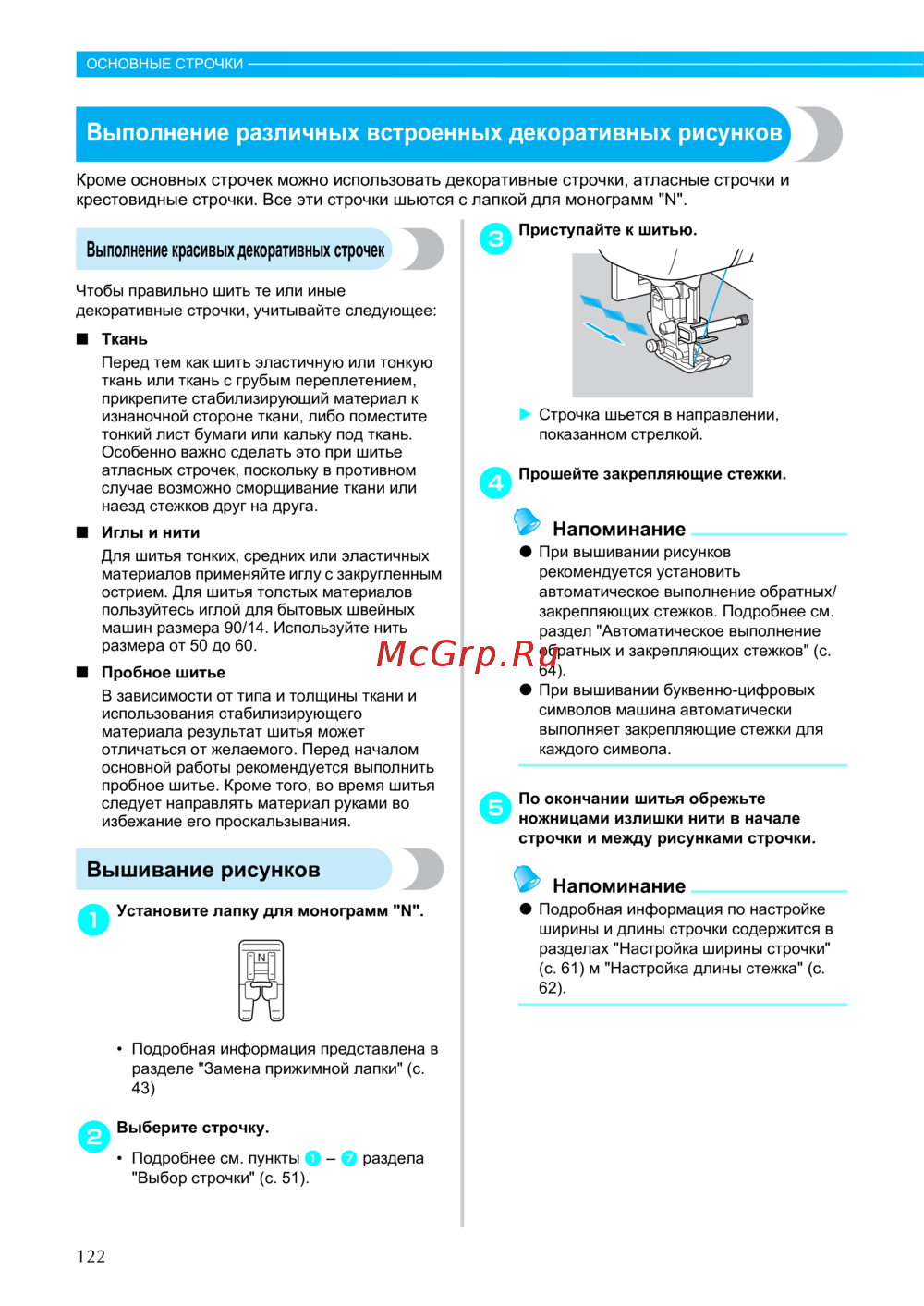 ОСНОВНЫЕ СТРОЧКИ

Выполнение различных встроенных декоративных рисунков

Кроме основных строчек можно использовать декоративные строчки, атласные строчки и крестовидные строчки. Все эти строчки шьются с лапкой для монограмм "N".

Выполнение красивых декоративных строчек

Чтобы правильно шить те или иные декоративные строчки, учитывайте следующее:

■ Ткань
Перед тем как шить эластичную или тонкую ткань или ткань с грубым переплетением, прикрепите стабилизирующий материал к изнаночной стороне ткани, либо поместите тонкий лист бумаги или кальку под ткань. Особенно важно сделать это при шитье атласных строчек, поскольку в противном случае возможно сморщивание ткани или наезд стежков друг на друга.

■ Иглы и нити
Для шитья тонких, средних или эластичных материалов применяйте иглу с закругленным острием. Для шитья толстых материалов пользуйтесь иглой для бытовых швейных машин размера 90/14. Используйте нить размера от 50 до 60.

■ Пробное шитье
В зависимости от типа и толщины ткани и использования стабилизирующего материала результат шитья может отличаться от желаемого. Перед началом основной работы рекомендуется выполнить пробное шитье. Кроме того, во время шитья следует направлять материал руками во избежание его проскальзывания.

Вышивание рисунков

1 Установите лапку для монограмм "N".

N

• Подробная информация представлена в разделе "Замена прижимной лапки" (с. 43)

2 Выберите строчку.

• Подробнее см. пункты 1 – 7 раздела "Выбор строчки" (с. 51).

3 Приступайте к шитью.

▶ Строчка шьется в направлении, показанном стрелкой.

4 Прошейте закрепляющие стежки.

Напоминание
● При вышивании рисунков рекомендуется установить автоматическое выполнение обратных/закрепляющих стежков. Подробнее см. раздел "Автоматическое выполнение обратных и закрепляющих стежков" (с. 64).
● При вышивании буквенно-цифровых символов машина автоматически выполняет закрепляющие стежки для каждого символа.

5 По окончании шитья обрежьте ножницами излишки нити в начале строчки и между рисунками строчки.

Напоминание
● Подробная информация по настройке ширины и длины строчки содержится в разделах "Настройка ширины строчки" (с. 61) м "Настройка длины стежка" (с. 62).

McGrp.Ru

122